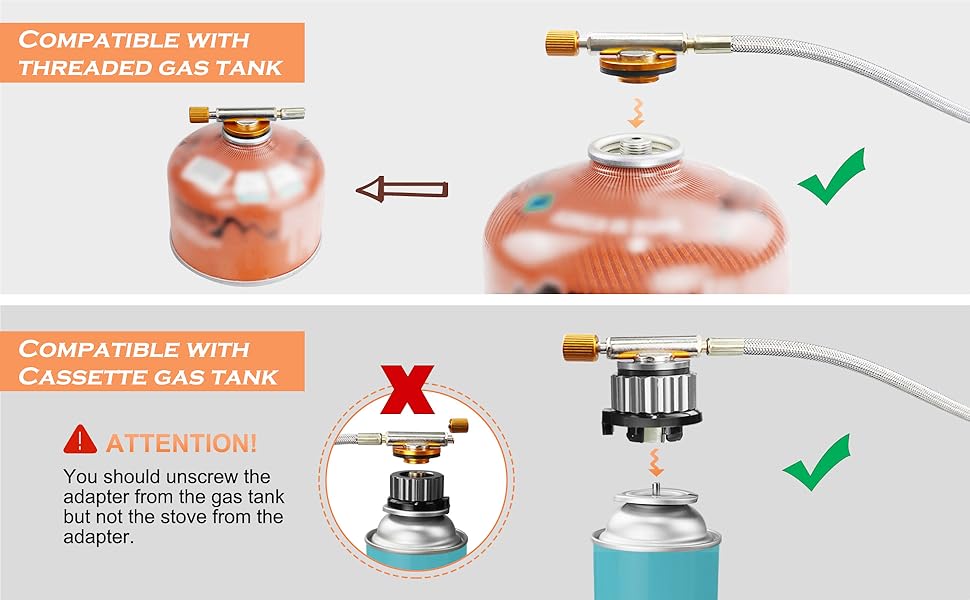 COMPATIBLE WITH THREADED GAS TANK

COMPATIBLE WITH CASSETTE GAS TANK

ATTENTION!

You should unscrew the adapter from the gas tank but not the stove from the adapter.