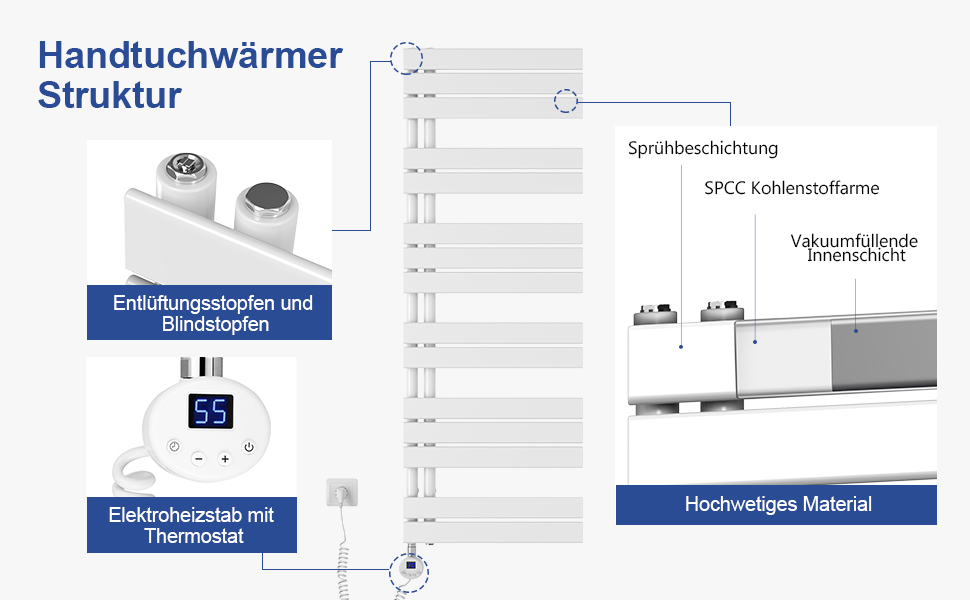 Handtuchwärmer Struktur

Entlüftungsstopfen und Blindstopfen

55

Elektroheizstab mit Thermostat

Sprühbeschichtung

SPCC Kohlenstoffarme

Vakuumfüllende Innenschicht

Hochwetiges Material