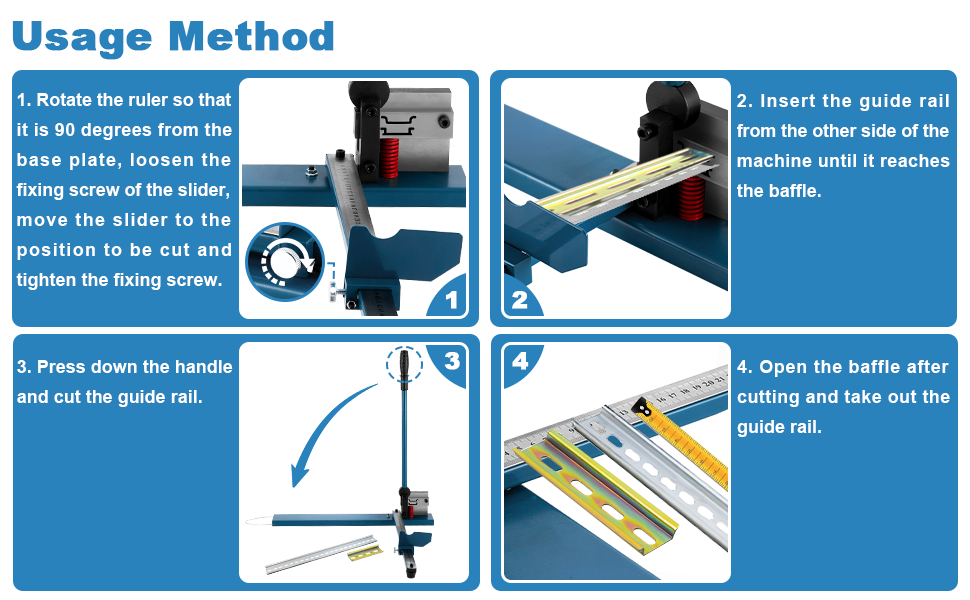 Usage Method

1. Rotate the ruler so that it is 90 degrees from the base plate, loosen the fixing screw of the slider, move the slider to the position to be cut and tighten the fixing screw.

1

2

2. Insert the guide rail from the other side of the machine until it reaches the baffle.

3. Press down the handle and cut the guide rail.

3

4

4. Open the baffle after cutting and take out the guide rail.