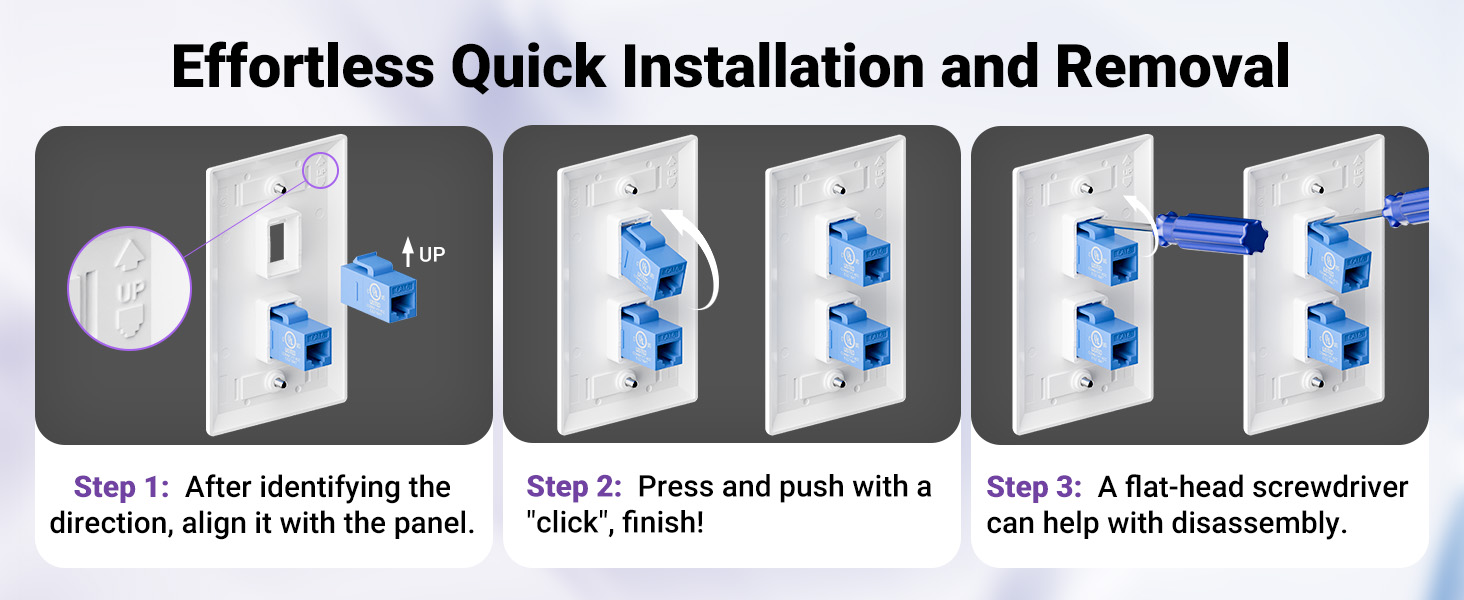 Effortless Quick Installation and Removal

UP

UP

Step 1: After identifying the direction, align it with the panel.

Step 2: Press and push with a "click", finish!

Step 3: A flat-head screwdriver can help with disassembly.