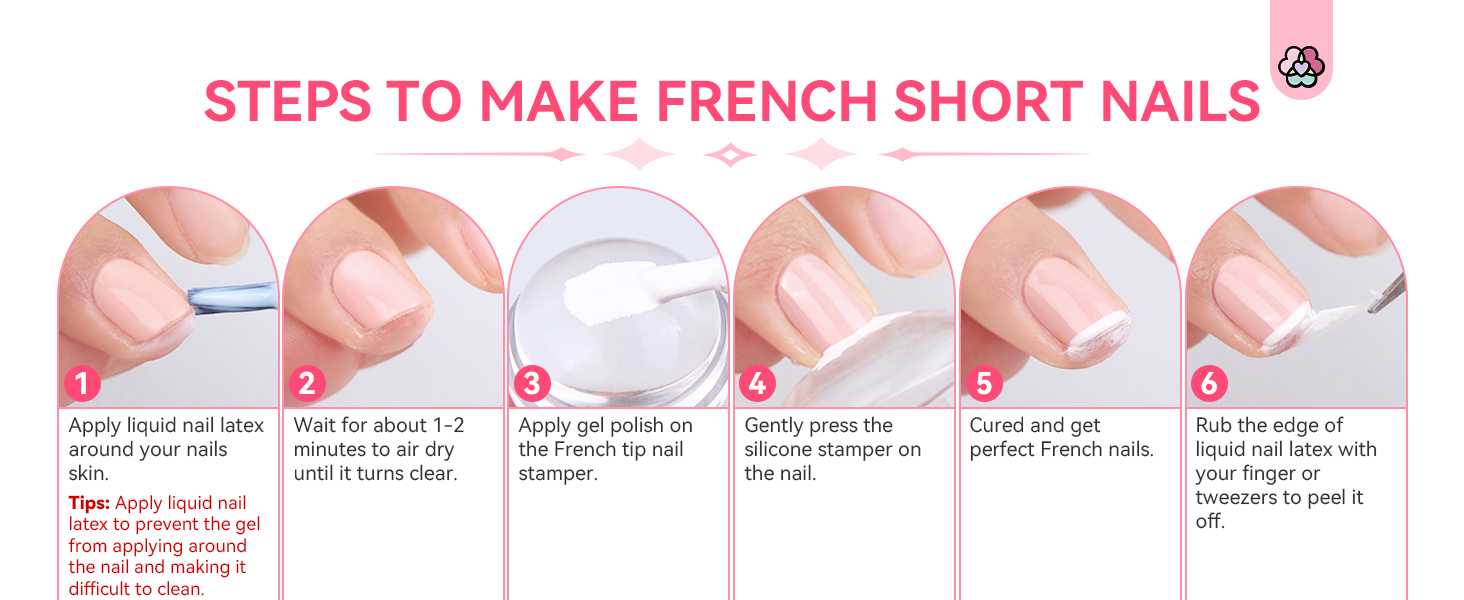 STEPS TO MAKE FRENCH SHORT NAILS

1
Apply liquid nail latex around your nails skin.
Tips: Apply liquid nail latex to prevent the gel from applying around the nail and making it difficult to clean.

2
Wait for about 1-2 minutes to air dry until it turns clear.

3
Apply gel polish on the French tip nail stamper.

4
Gently press the silicone stamper on the nail.

5
Cured and get perfect French nails.

6
Rub the edge of liquid nail latex with your finger or tweezers to peel it off.