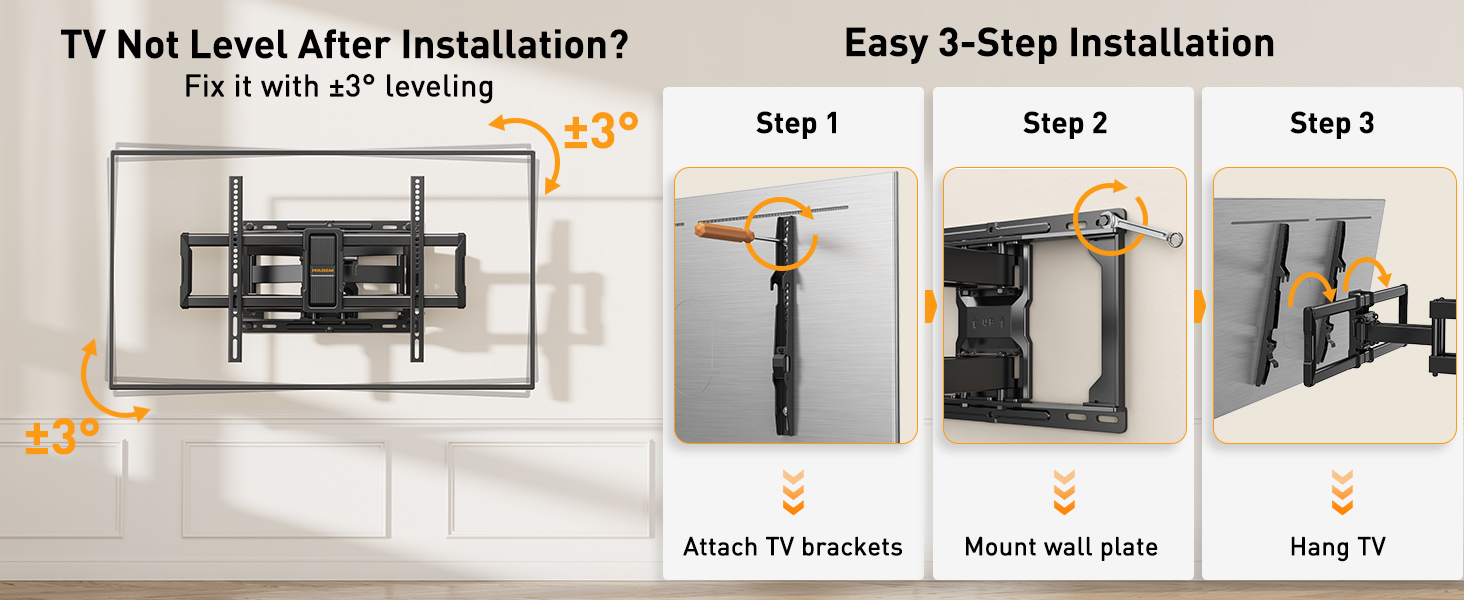 TV Not Level After Installation?
Fix it with ±3° leveling

±3°

±3°

Easy 3-Step Installation

Step 1

Attach TV brackets

Step 2

UP

Mount wall plate

Step 3

Hang TV