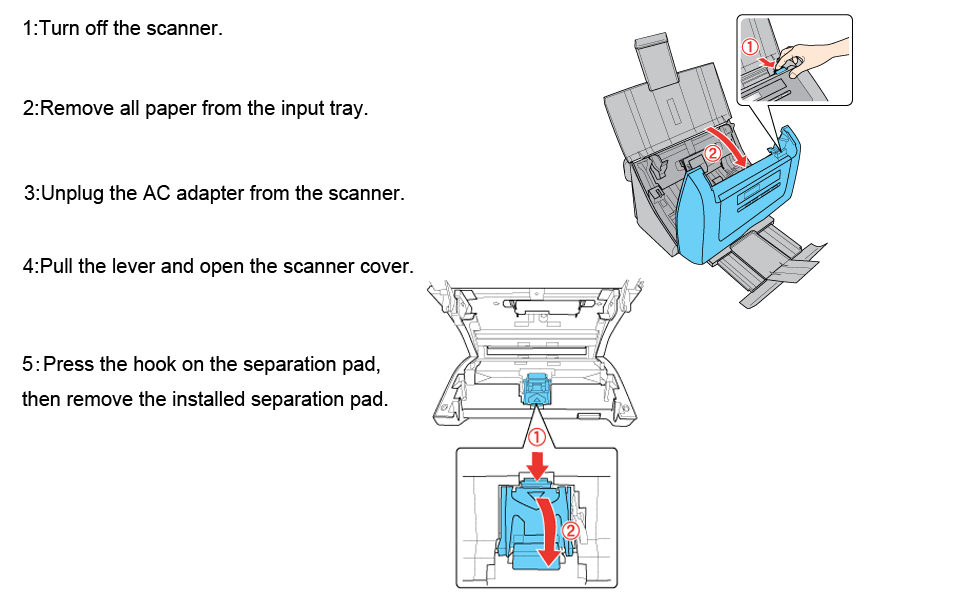 1:Turn off the scanner.

2:Remove all paper from the input tray.

3:Unplug the AC adapter from the scanner.

4:Pull the lever and open the scanner cover.

5:Press the hook on the separation pad, then remove the installed separation pad.

①

②

①

②