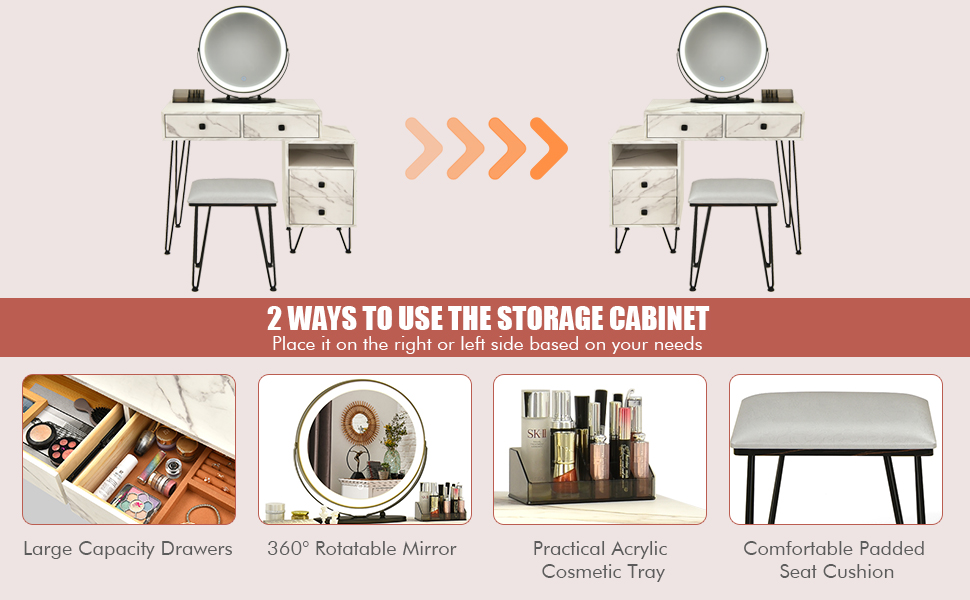 2 WAYS TO USE THE STORAGE CABINET
Place it on the right or left side based on your needs

SK-II

Large Capacity Drawers

360° Rotatable Mirror

Practical Acrylic Cosmetic Tray

Comfortable Padded Seat Cushion