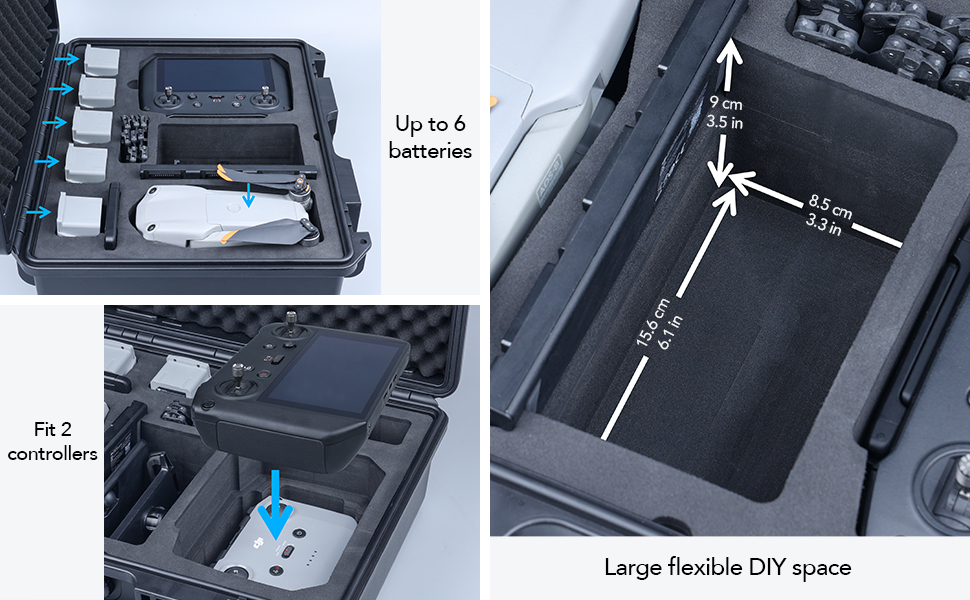 Up to 6 batteries

Fit 2 controllers

9 cm
3.5 in

8.5 cm
3.3 in

15.6 cm
6.1 in

Large flexible DIY space