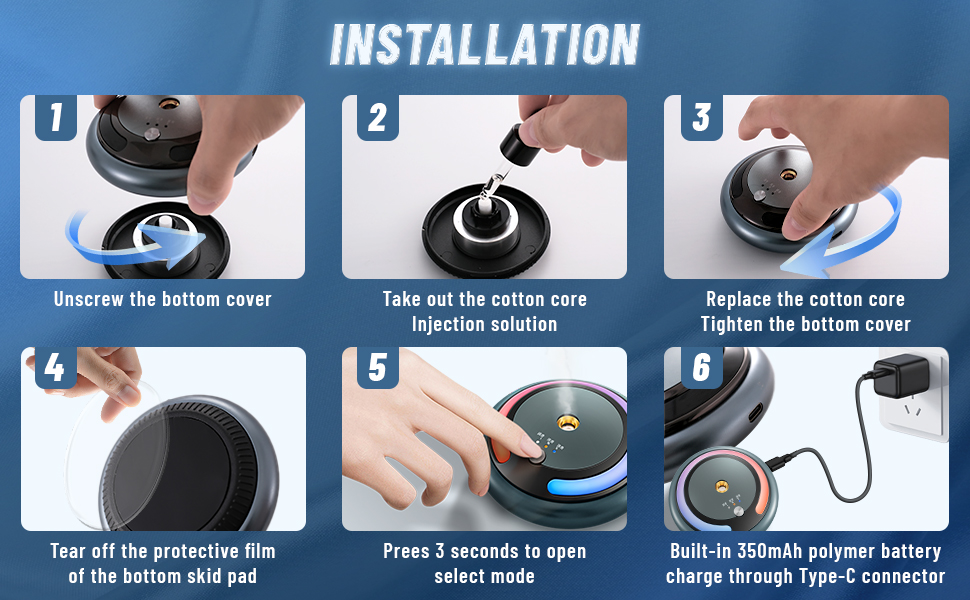 INSTALLATION

1

Unscrew the bottom cover

2

Take out the cotton core
Injection solution

3

Replace the cotton core
Tighten the bottom cover

4

Tear off the protective film of the bottom skid pad

5

Prees 3 seconds to open select mode

6

Built-in 350mAh polymer battery charge through Type-C connector