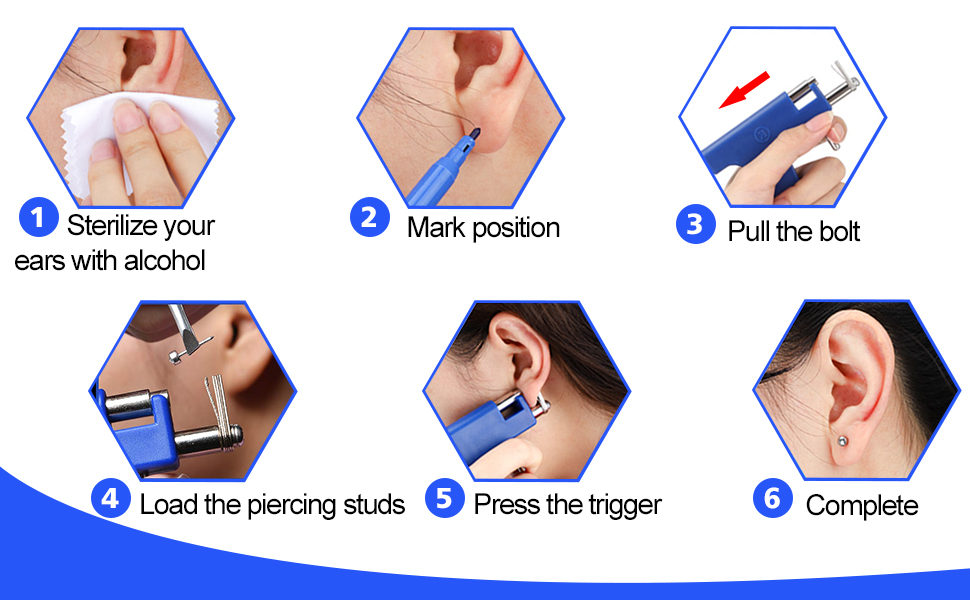 1 Sterilize your ears with alcohol

2 Mark position

3 Pull the bolt

4 Load the piercing studs

5 Press the trigger

6 Complete