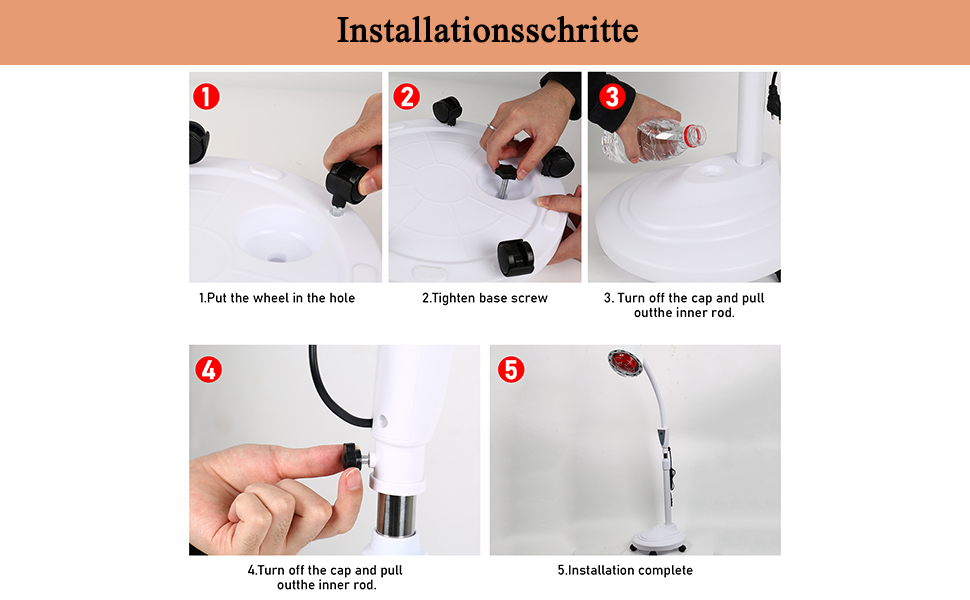 Installationsschritte

1

1.Put the wheel in the hole

2

2.Tighten base screw

3

3. Turn off the cap and pull outthe inner rod.

4

4.Turn off the cap and pull outthe inner rod.

5

5.Installation complete