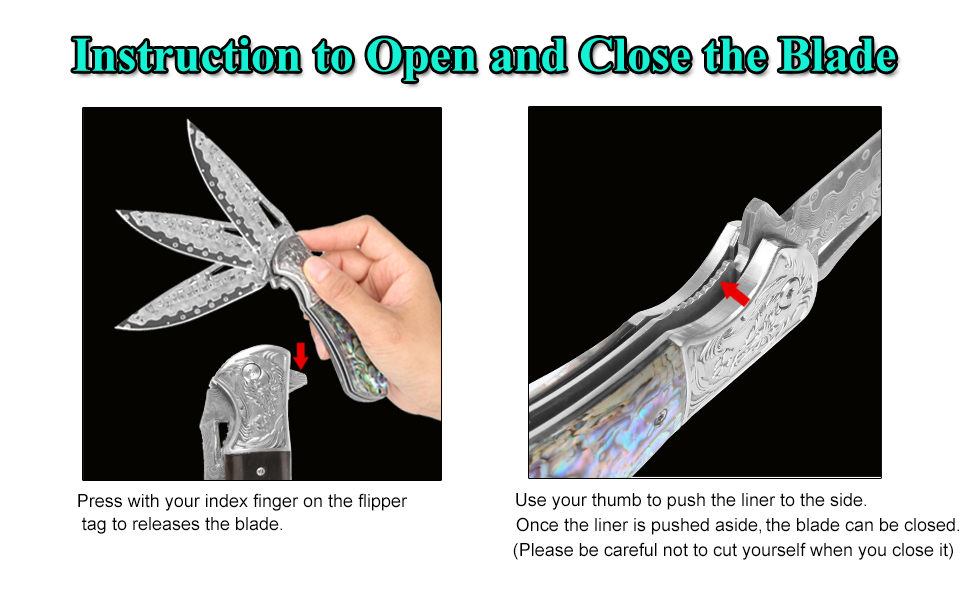 Instruction to Open and Close the Blade

Press with your index finger on the flipper tag to releases the blade.

Use your thumb to push the liner to the side.
Once the liner is pushed aside, the blade can be closed.
(Please be careful not to cut yourself when you close it)