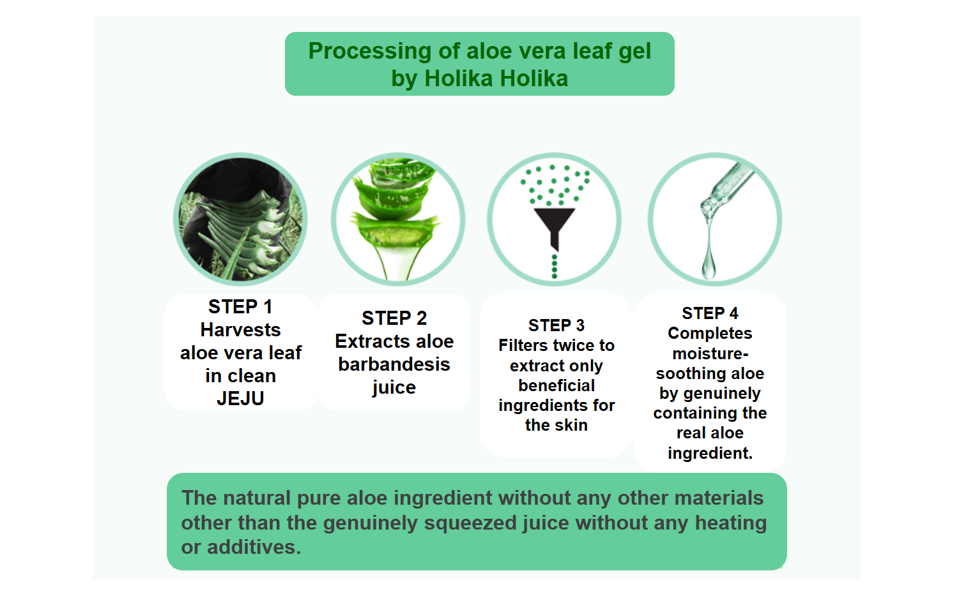 Processing of aloe vera leaf gel by Holika Holika

STEP 1
Harvests aloe vera leaf in clean JEJU

STEP 2
Extracts aloe barbandesis juice

STEP 3
Filters twice to extract only beneficial ingredients for the skin

STEP 4
Completes moisture-soothing aloe by genuinely containing the real aloe ingredient.

The natural pure aloe ingredient without any other materials other than the genuinely squeezed juice without any heating or additives.