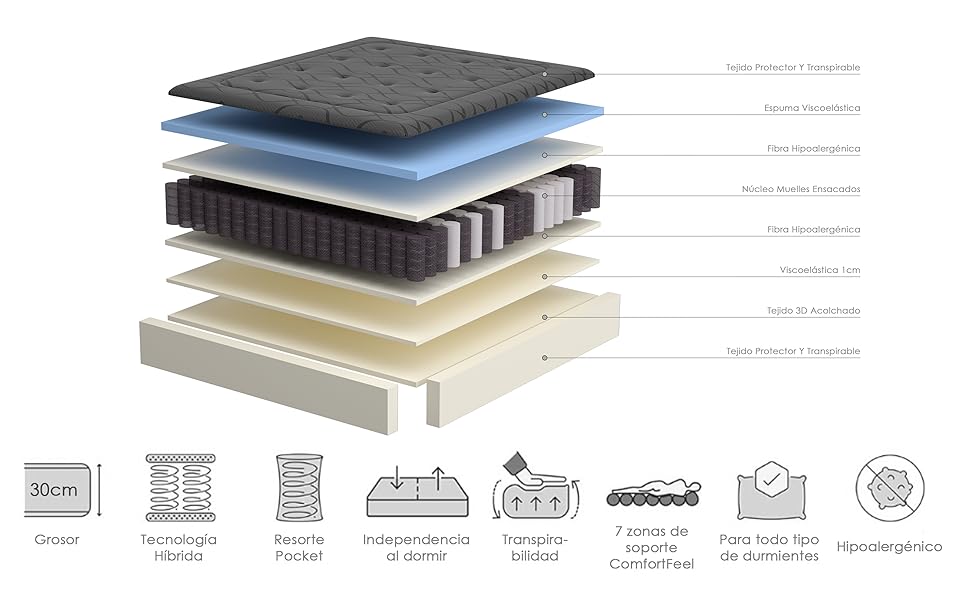 Tejido Protector Y Transpirable
Espuma Viscoelástica
Fibra Hipoalergénica
Núcleo Muelles Ensacados
Fibra Hipoalergénica
Viscoelástica 1cm
Tejido 3D Acolchado
Tejido Protector Y Transpirable

30cm
Grosor

Tecnología Híbrida

Resorte Pocket

Independencia al dormir

Transpirabilidad

7 zonas de soporte ComfortFeel

Para todo tipo de durmientes

Hipoalergénico