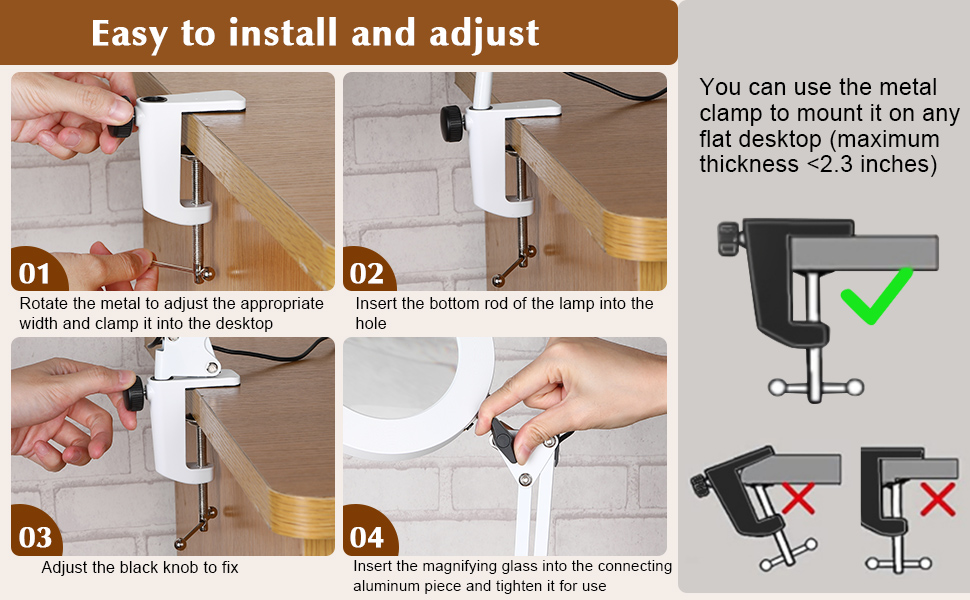 Easy to install and adjust

01
Rotate the metal to adjust the appropriate width and clamp it into the desktop

02
Insert the bottom rod of the lamp into the hole

03
Adjust the black knob to fix

04
Insert the magnifying glass into the connecting aluminum piece and tighten it for use

You can use the metal clamp to mount it on any flat desktop (maximum thickness <2.3 inches)