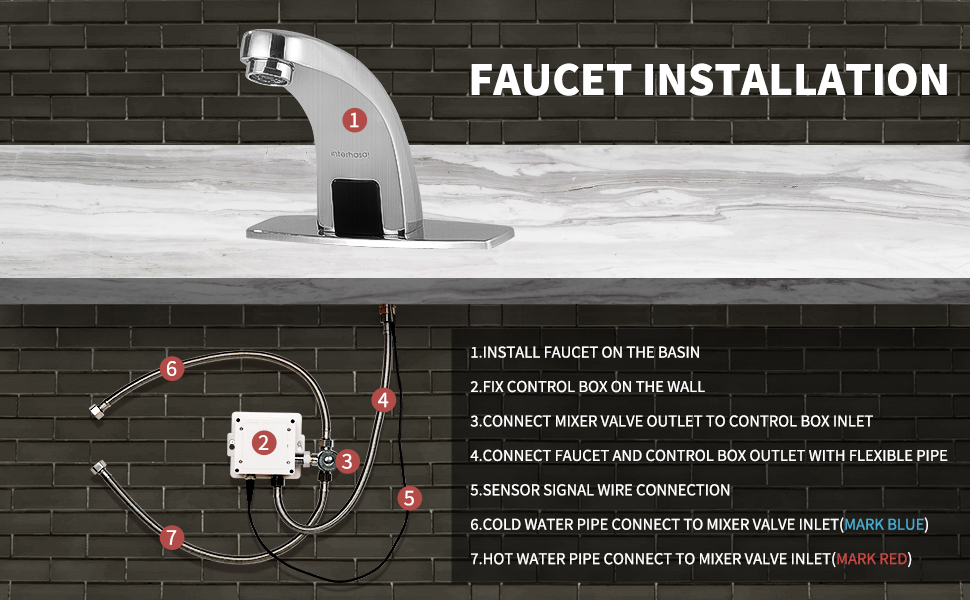 FAUCET INSTALLATION

1

interhasa!

6

4

2

3

5

7

1.INSTALL FAUCET ON THE BASIN

2.FIX CONTROL BOX ON THE WALL

3.CONNECT MIXER VALVE OUTLET TO CONTROL BOX INLET

4.CONNECT FAUCET AND CONTROL BOX OUTLET WITH FLEXIBLE PIPE

5.SENSOR SIGNAL WIRE CONNECTION

6.COLD WATER PIPE CONNECT TO MIXER VALVE INLET(MARK BLUE)

7.HOT WATER PIPE CONNECT TO MIXER VALVE INLET(MARK RED)