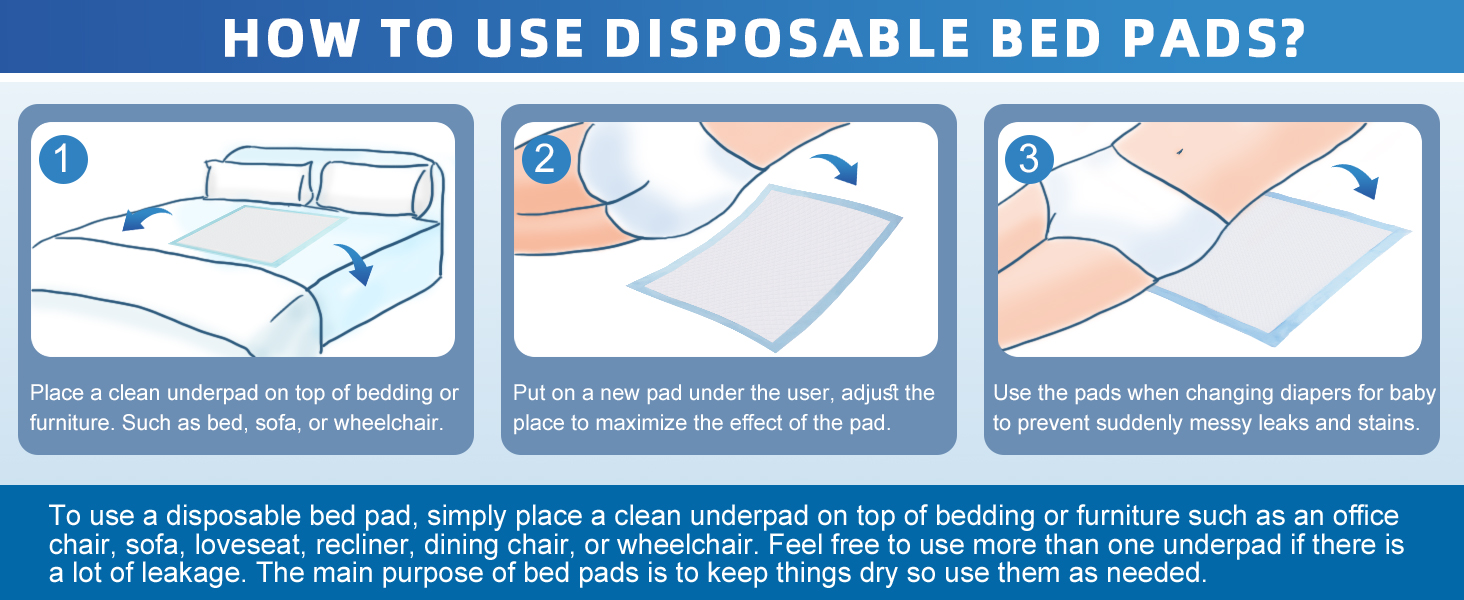 HOW TO USE DISPOSABLE BED PADS?

1

Place a clean underpad on top of bedding or furniture. Such as bed, sofa, or wheelchair.

2

Put on a new pad under the user, adjust the place to maximize the effect of the pad.

3

Use the pads when changing diapers for baby to prevent suddenly messy leaks and stains.

To use a disposable bed pad, simply place a clean underpad on top of bedding or furniture such as an office chair, sofa, loveseat, recliner, dining chair, or wheelchair. Feel free to use more than one underpad if there is a lot of leakage. The main purpose of bed pads is to keep things dry so use them as needed.