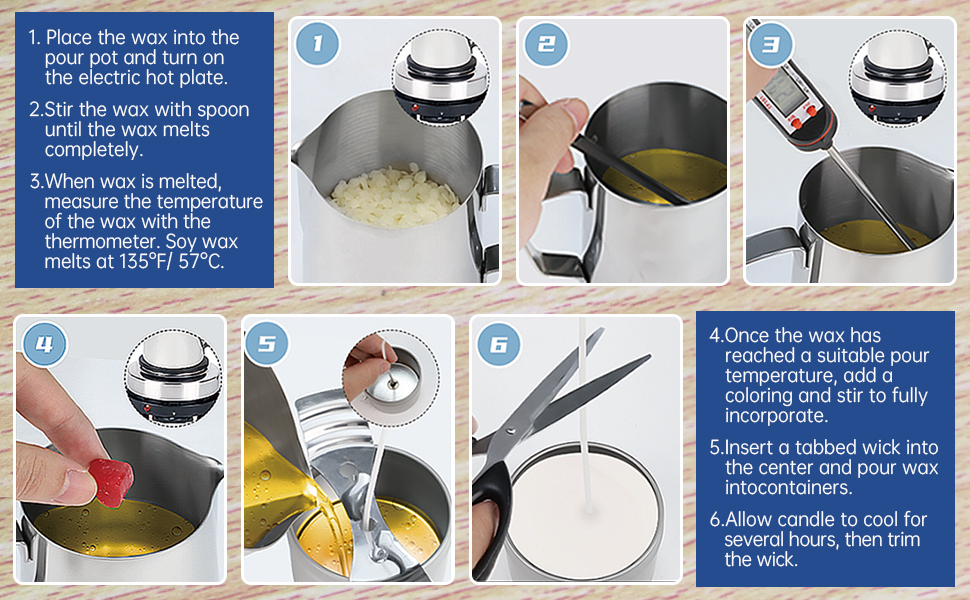 1. Place the wax into the pour pot and turn on the electric hot plate.

2.Stir the wax with spoon until the wax melts completely.

3.When wax is melted, measure the temperature of the wax with the thermometer. Soy wax melts at 135°F/ 57°C.

1

2

3

4

5

6

4.Once the wax has reached a suitable pour temperature, add a coloring and stir to fully incorporate.

5.Insert a tabbed wick into the center and pour wax intocontainers.

6.Allow candle to cool for several hours, then trim the wick.