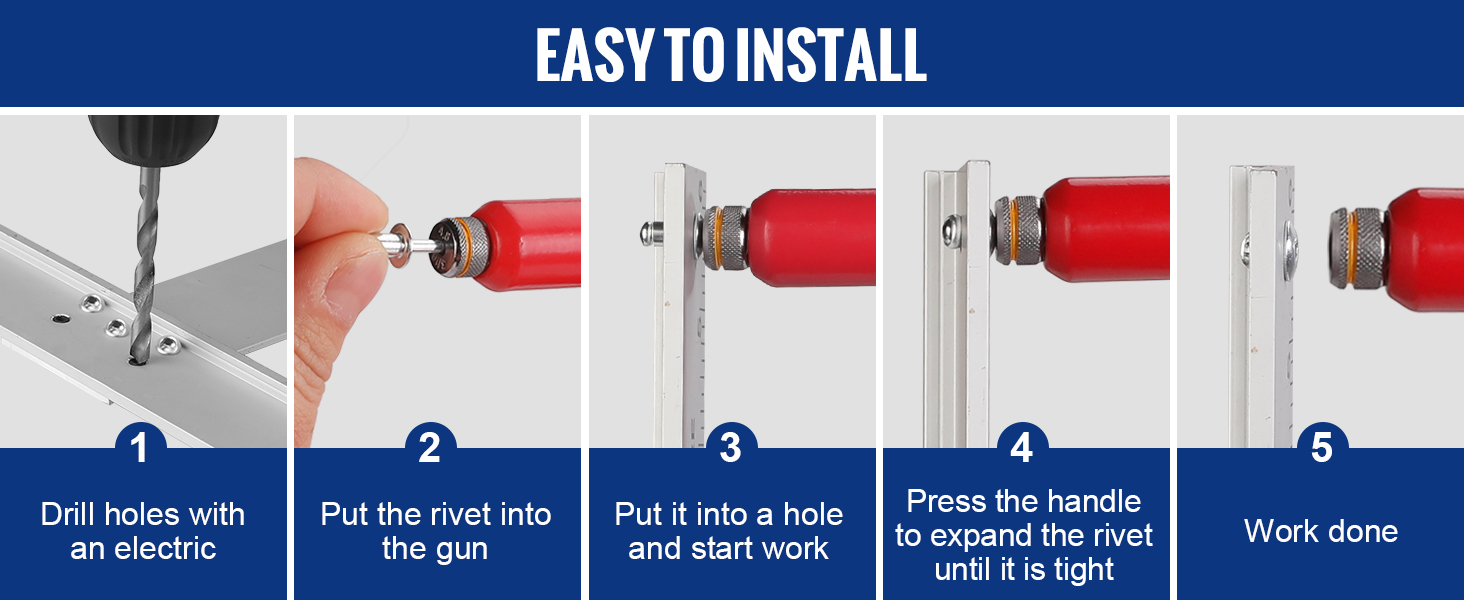 EASY TO INSTALL

1
Drill holes with an electric

2
Put the rivet into the gun

3
Put it into a hole and start work

4
Press the handle to expand the rivet until it is tight

5
Work done