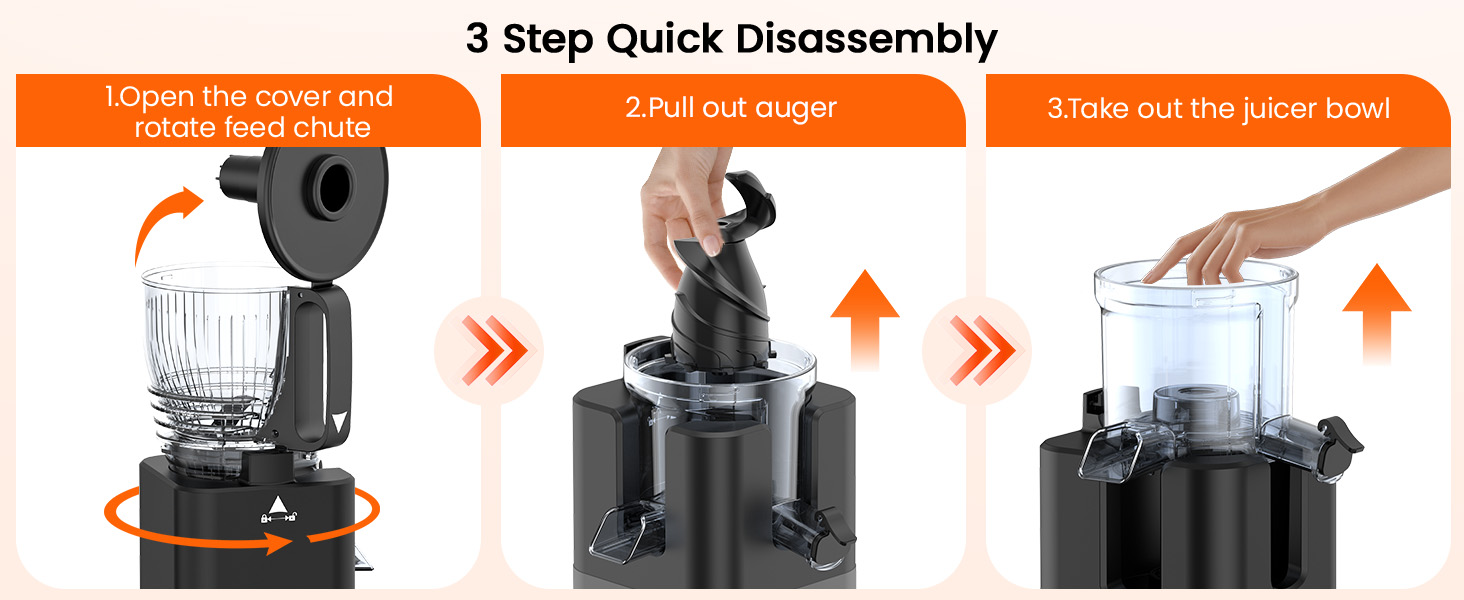 3 Step Quick Disassembly

1.Open the cover and rotate feed chute

2.Pull out auger

3.Take out the juicer bowl