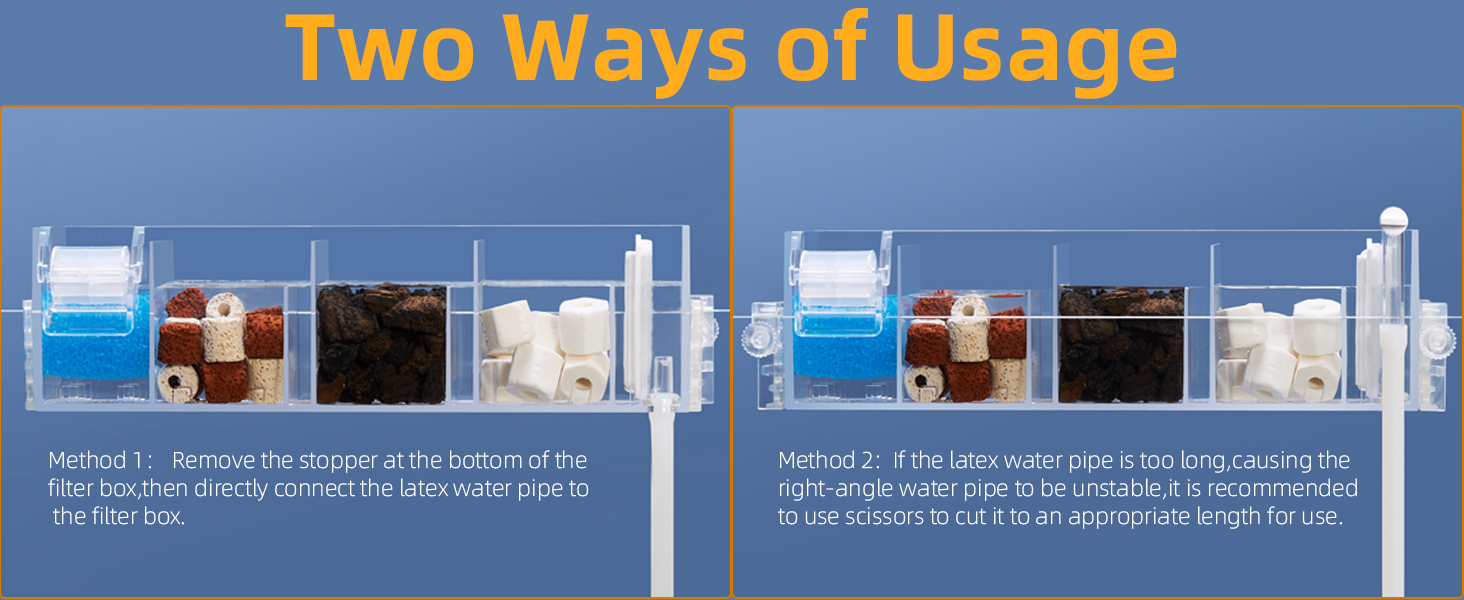 Two Ways of Usage

Method 1： Remove the stopper at the bottom of the filter box,then directly connect the latex water pipe to the filter box.

Method 2：If the latex water pipe is too long,causing the right-angle water pipe to be unstable,it is recommended to use scissors to cut it to an appropriate length for use.