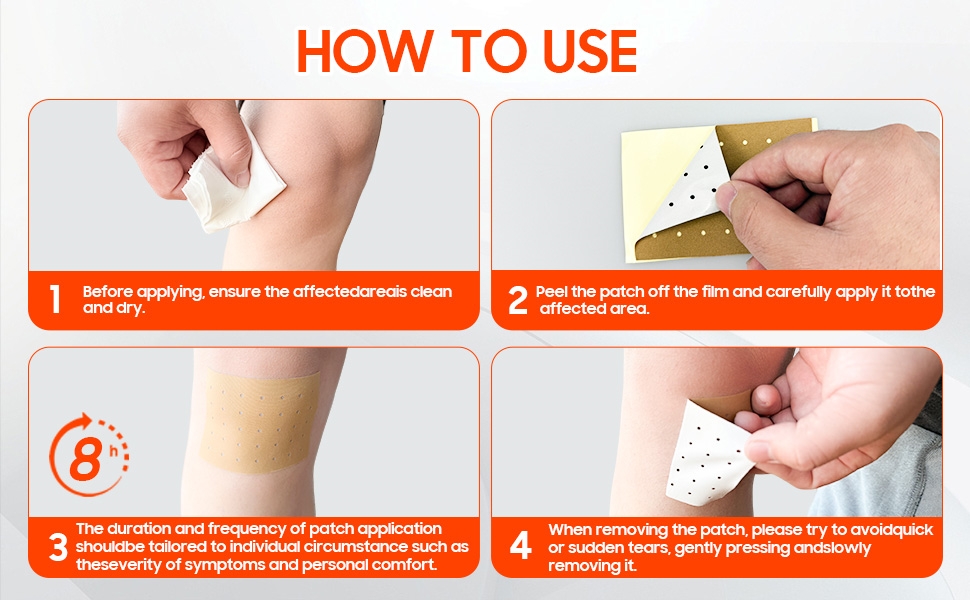 HOW TO USE

1 Before applying, ensure the affectedareais clean and dry.

2 Peel the patch off the film and carefully apply it tothe affected area.

8 h

3 The duration and frequency of patch application shouldbe tailored to individual circumstance such as theseverity of symptoms and personal comfort.

4 When removing the patch, please try to avoidquick or sudden tears, gently pressing andslowly removing it.