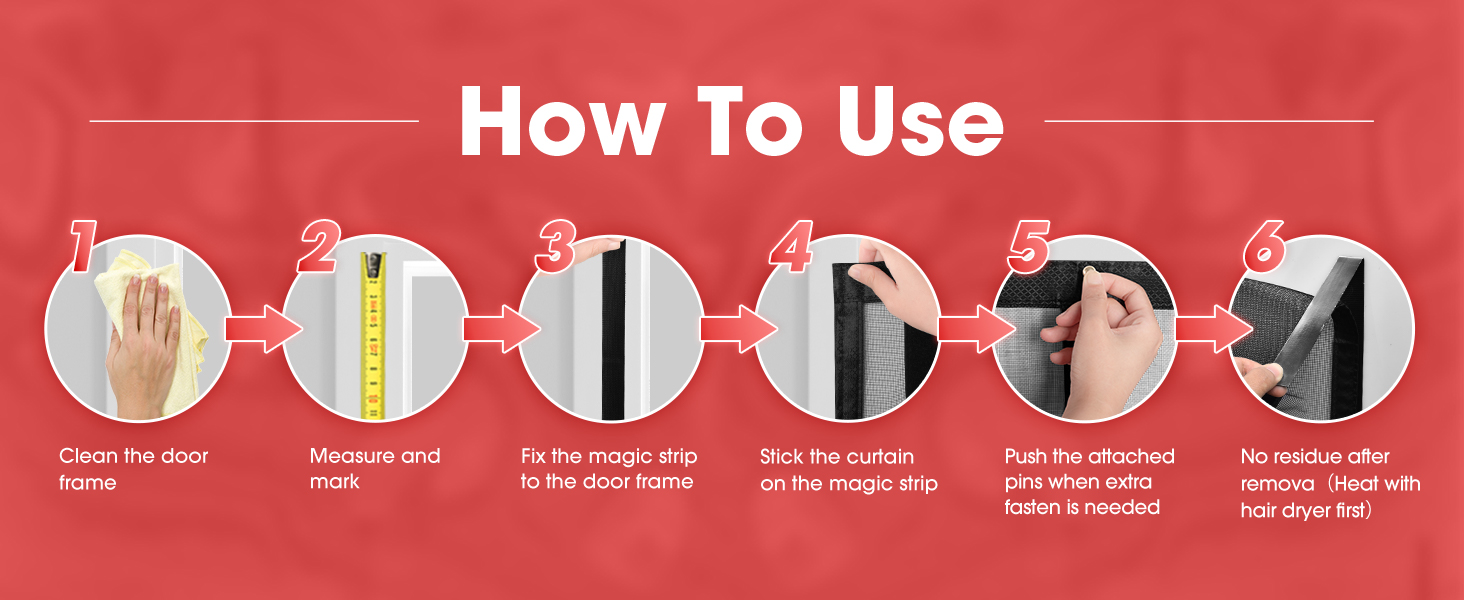 How To Use

1

Clean the door frame

2

Measure and mark

3

Fix the magic strip to the door frame

4

Stick the curtain on the magic strip

5

Push the attached pins when extra fasten is needed

6

No residue after remova（Heat with hair dryer first）