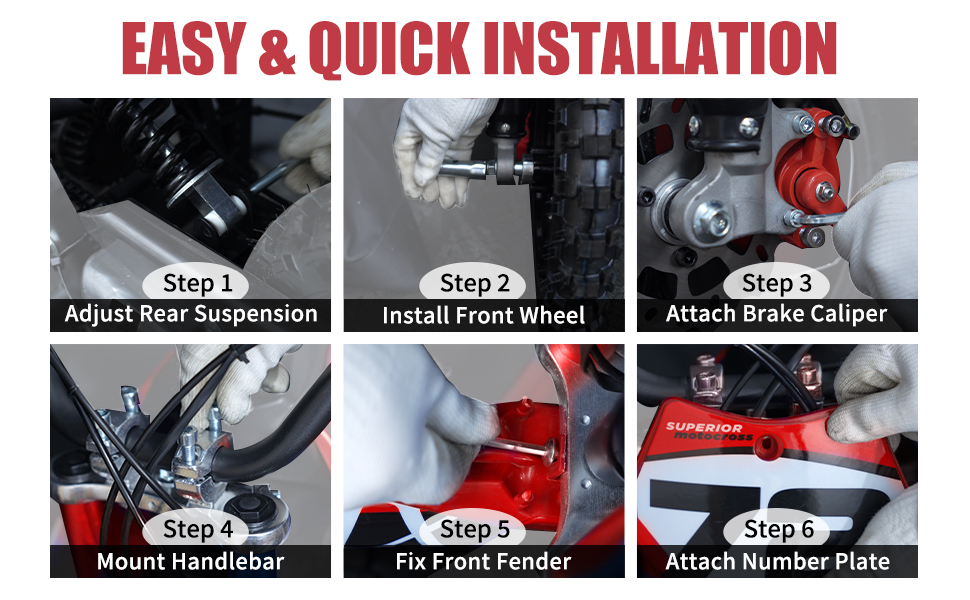 EASY & QUICK INSTALLATION

Step 1
Adjust Rear Suspension

Step 2
Install Front Wheel

Step 3
Attach Brake Caliper

Step 4
Mount Handlebar

Step 5
Fix Front Fender

SUPERIOR motocross

Step 6
Attach Number Plate