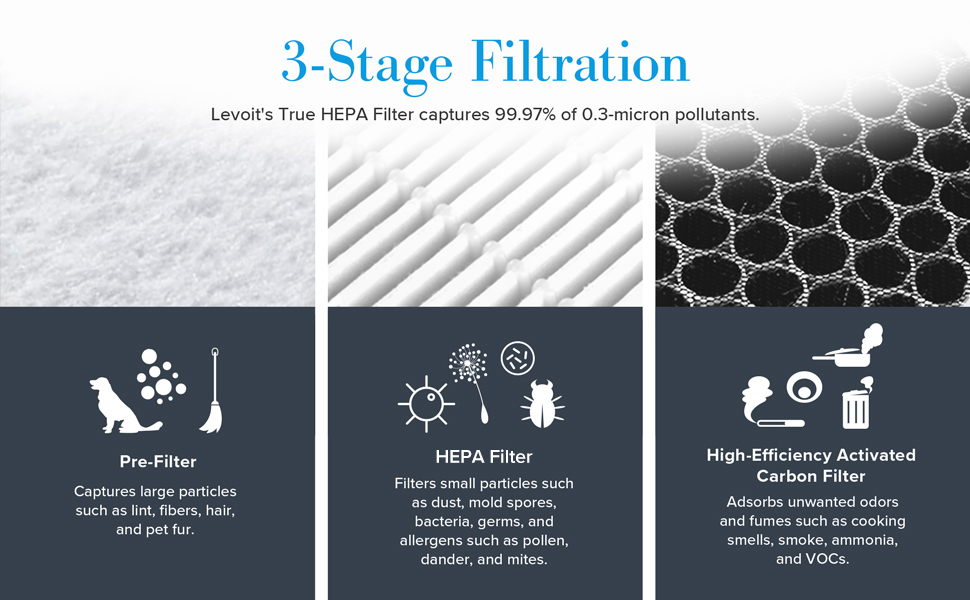 3-Stage Filtration

Levoit's True HEPA Filter captures 99.97% of 0.3-micron pollutants.

Pre-Filter

Captures large particles such as lint, fibers, hair, and pet fur.

HEPA Filter

Filters small particles such as dust, mold spores, bacteria, germs, and allergens such as pollen, dander, and mites.

High-Efficiency Activated Carbon Filter

Adsorbs unwanted odors and fumes such as cooking smells, smoke, ammonia, and VOCs.