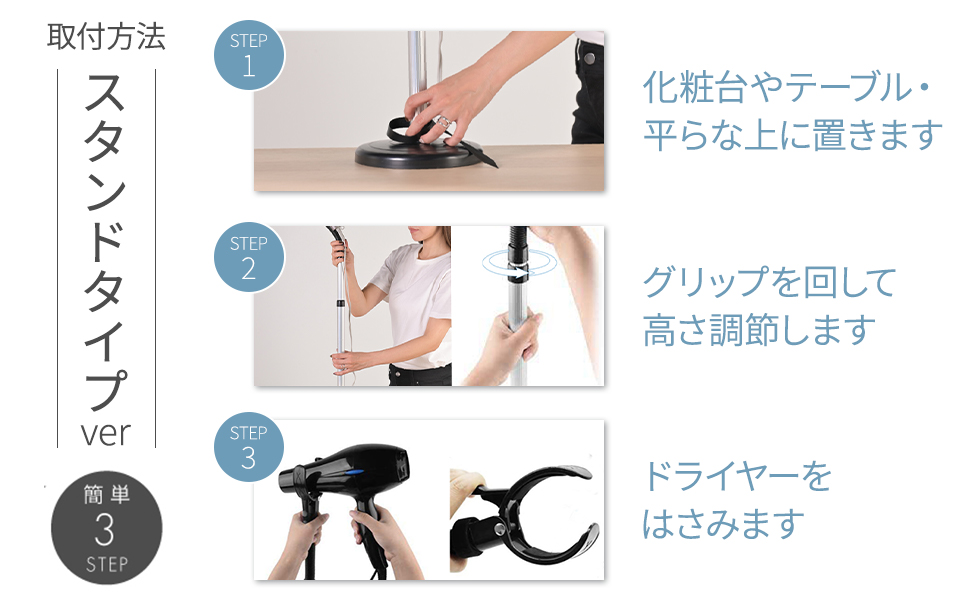 取付方法

スタンドタイプ ver

簡単 3 STEP

STEP 1

化粧台やテーブル・平らな上に置きます

STEP 2

グリップを回して高さ調節します

STEP 3

ドライヤーをはさみます