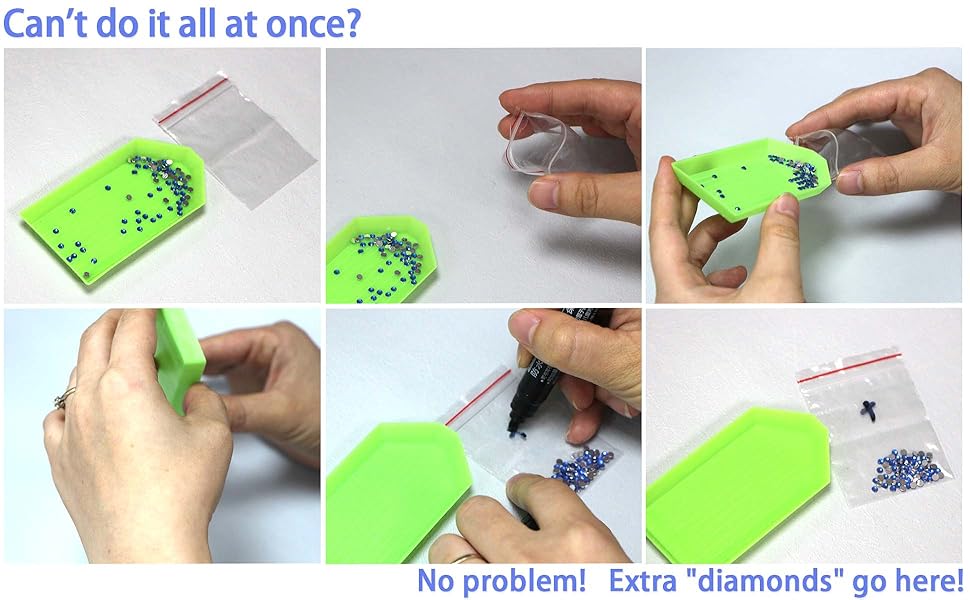 Can't do it all at once?

No problem! Extra "diamonds" go here!