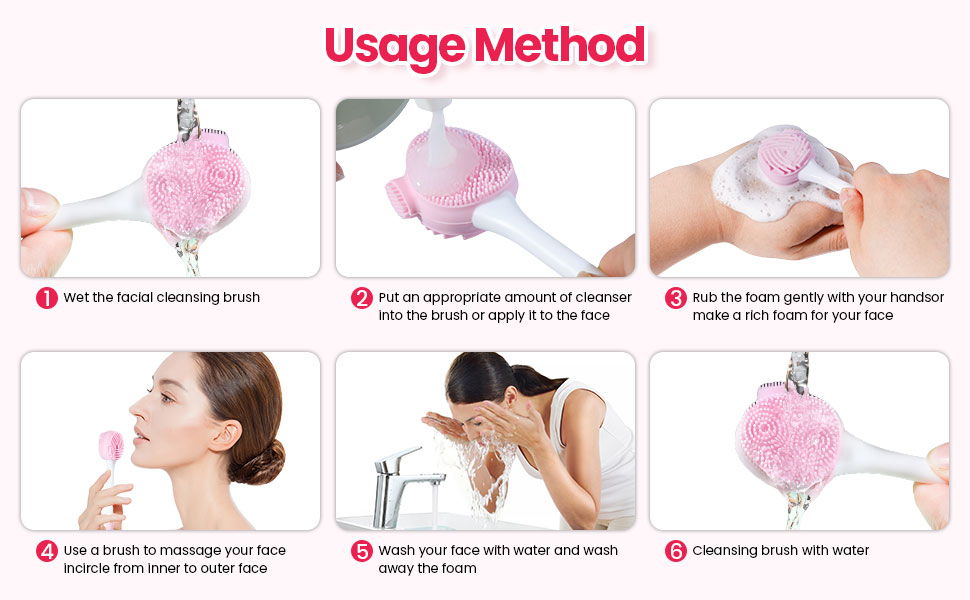 Usage Method

1 Wet the facial cleansing brush

2 Put an appropriate amount of cleanser into the brush or apply it to the face

3 Rub the foam gently with your handsor make a rich foam for your face

4 Use a brush to massage your face incircle from inner to outer face

5 Wash your face with water and wash away the foam

6 Cleansing brush with water