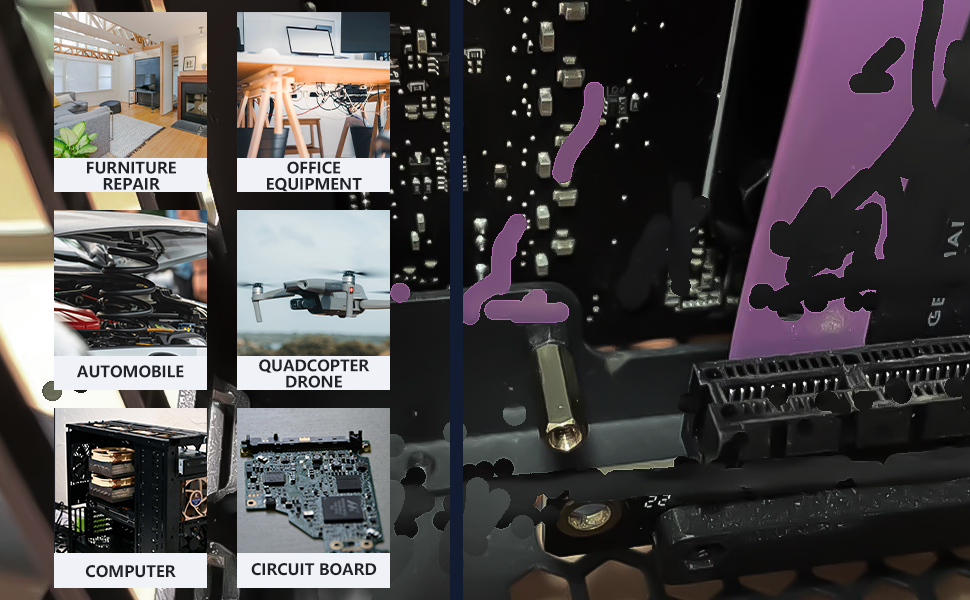 FURNITURE REPAIR

OFFICE EQUIPMENT

AUTOMOBILE

QUADCOPTER DRONE

COMPUTER

CIRCUIT BOARD