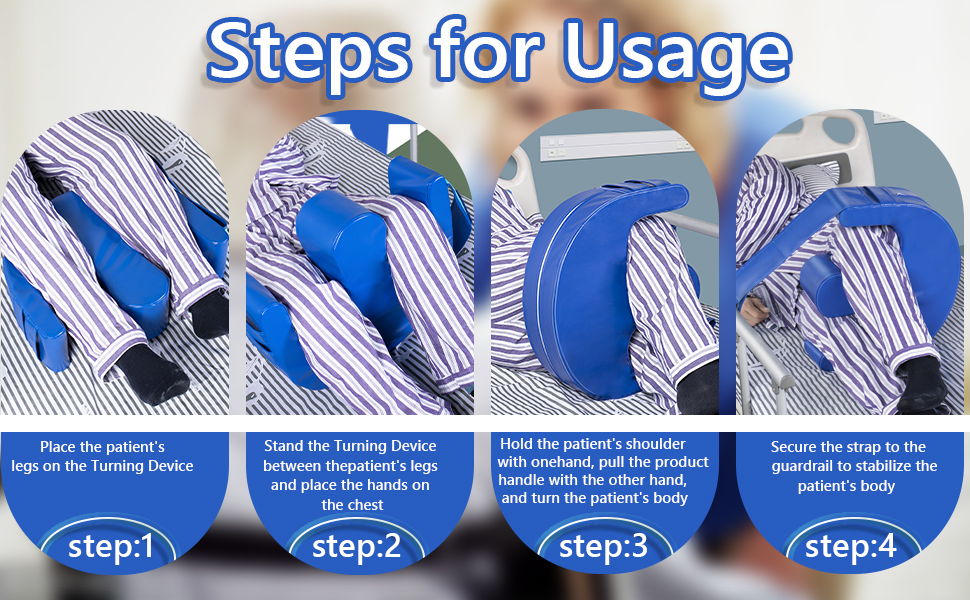 Steps for Usage

Place the patient's legs on the Turning Device

step:1

Stand the Turning Device between thepatient's legs and place the hands on the chest

step:2

Hold the patient's shoulder with onehand, pull the product handle with the other hand, and turn the patient's body

step:3

Secure the strap to the guardrail to stabilize the patient's body

step:4