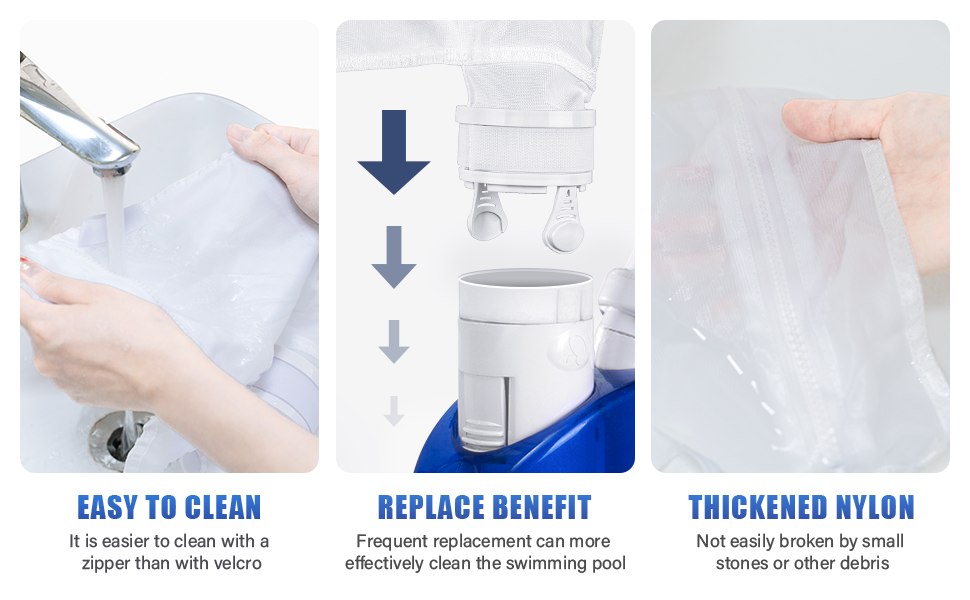 EASY TO CLEAN
It is easier to clean with a zipper than with velcro

REPLACE BENEFIT
Frequent replacement can more effectively clean the swimming pool

THICKENED NYLON
Not easily broken by small stones or other debris