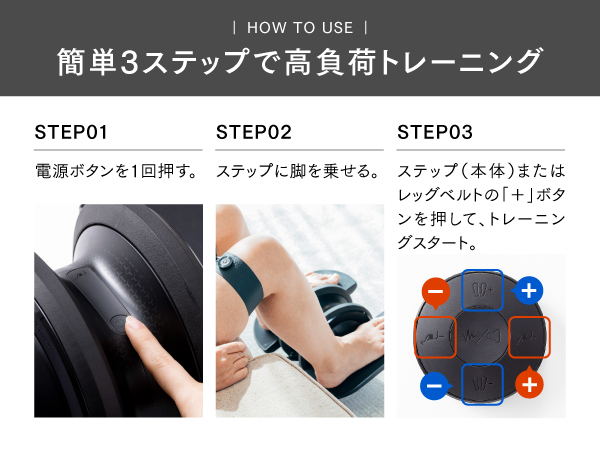 | HOW TO USE |

簡単3ステップで高負荷トレーニング

STEP01

電源ボタンを1回押す。

STEP02

ステップに脚を乗せる。

STEP03

ステップ（本体）またはレッグベルトの「＋」ボタンを押して、トレーニングスタート。

−

＋

−

＋