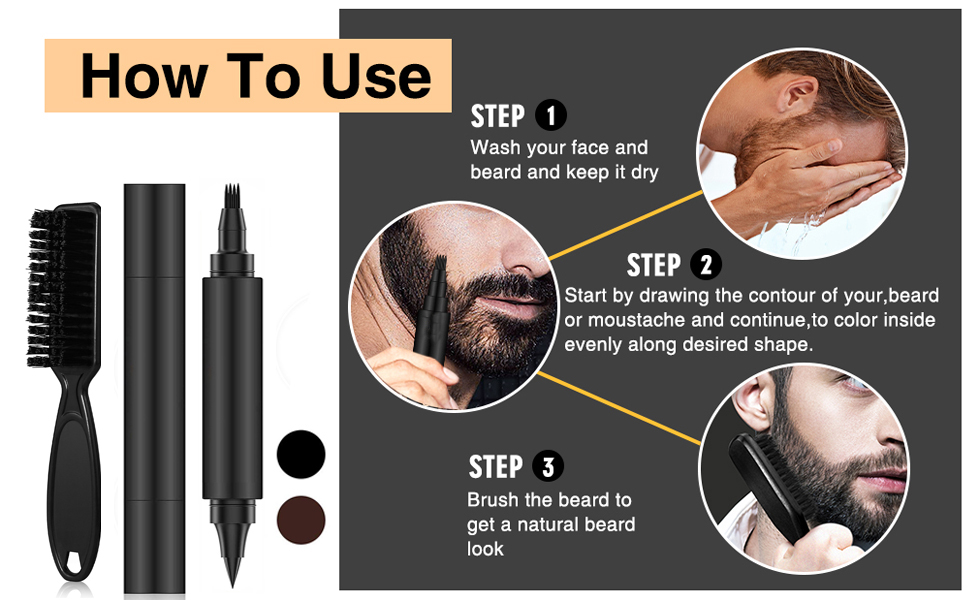 How To Use

STEP 1
Wash your face and beard and keep it dry

STEP 2
Start by drawing the contour of your,beard or moustache and continue,to color inside evenly along desired shape.

STEP 3
Brush the beard to get a natural beard look