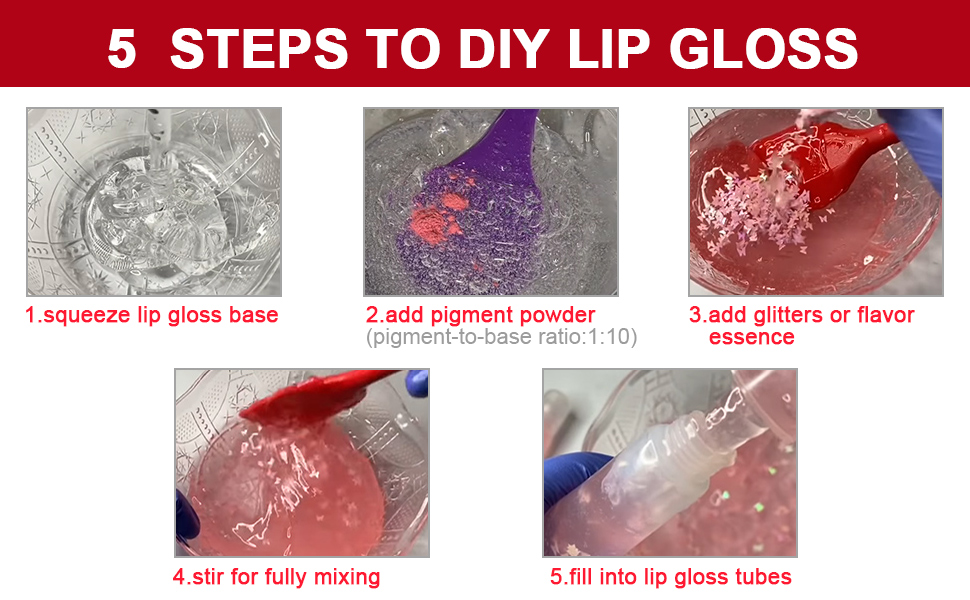 5 STEPS TO DIY LIP GLOSS

1.squeeze lip gloss base

2.add pigment powder
(pigment-to-base ratio:1:10)

3.add glitters or flavor essence

4.stir for fully mixing

5.fill into lip gloss tubes