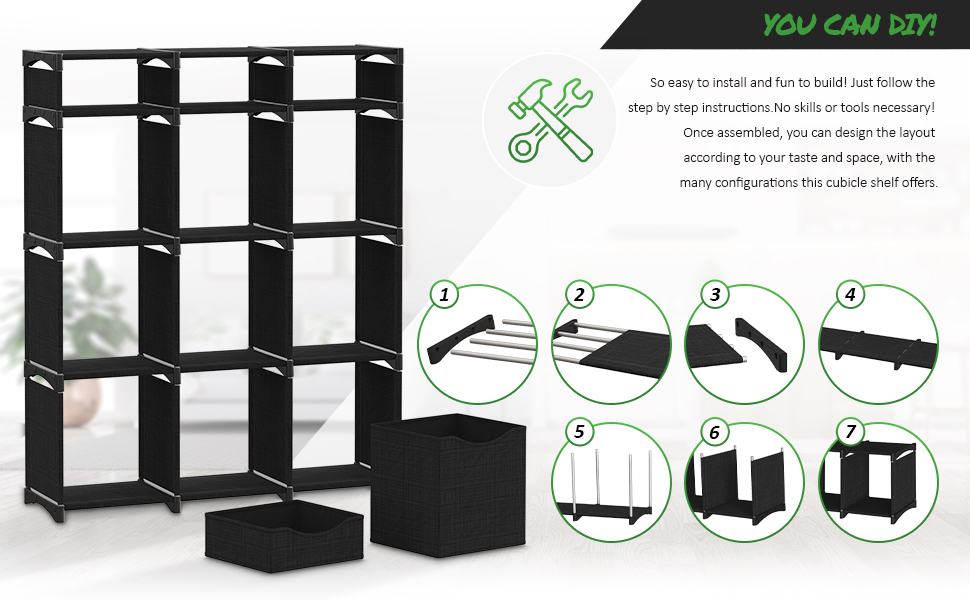 YOU CAN DIY!

So easy to install and fun to build! Just follow the step by step instructions.No skills or tools necessary! Once assembled, you can design the layout according to your taste and space, with the many configurations this cubicle shelf offers.

1

2

3

4

5

6

7