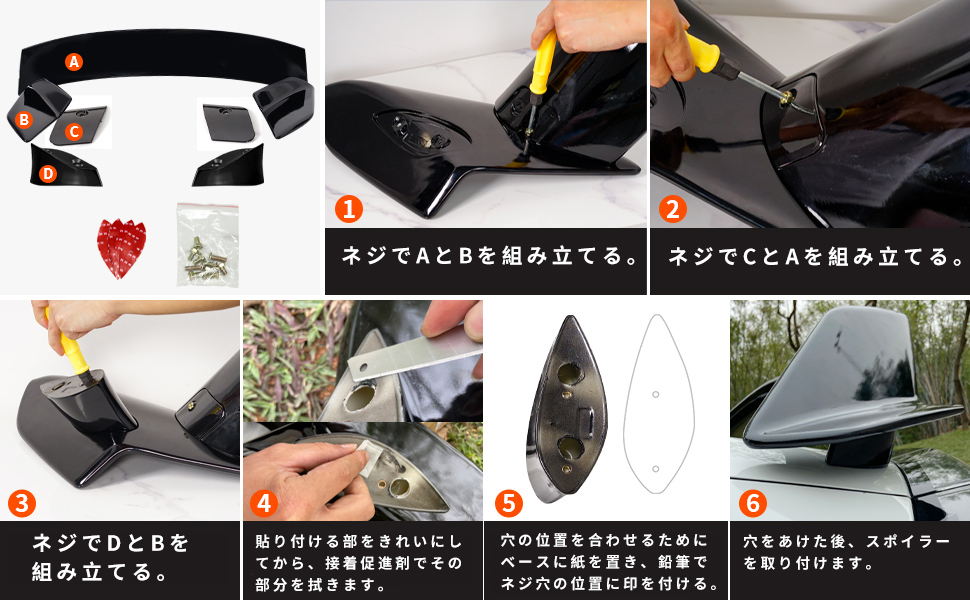 A
B
C
D

1
ネジでAとBを組み立てる。

2
ネジでCとAを組み立てる。

3
ネジでDとBを組み立てる。

4
貼り付ける部をきれいにしてから、接着促進剤でその部分を拭きます。

5
穴の位置を合わせるためにベースに紙を置き、鉛筆でネジ穴の位置に印を付ける。

6
穴をあけた後、スポイラーを取り付けます。