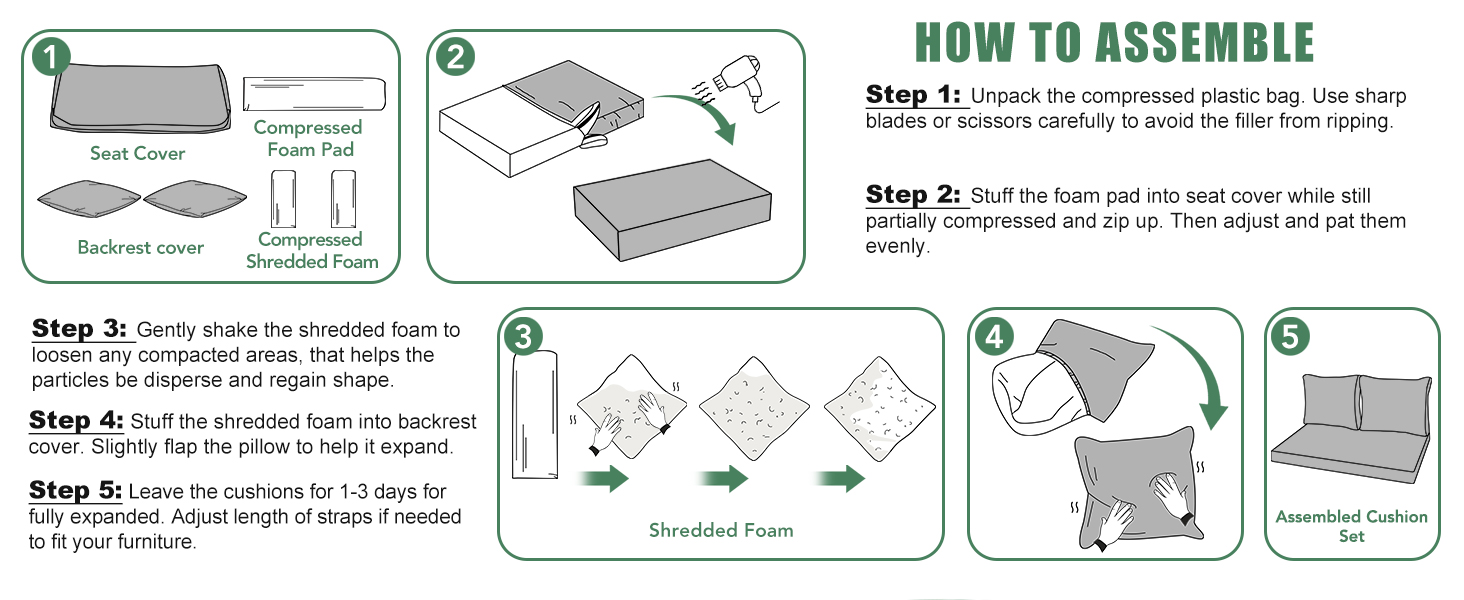 1

Seat Cover

Compressed Foam Pad

Backrest cover

Compressed Shredded Foam

2

HOW TO ASSEMBLE

Step 1: Unpack the compressed plastic bag. Use sharp blades or scissors carefully to avoid the filler from ripping.

Step 2: Stuff the foam pad into seat cover while still partially compressed and zip up. Then adjust and pat them evenly.

Step 3: Gently shake the shredded foam to loosen any compacted areas, that helps the particles be disperse and regain shape.

Step 4: Stuff the shredded foam into backrest cover. Slightly flap the pillow to help it expand.

Step 5: Leave the cushions for 1-3 days for fully expanded. Adjust length of straps if needed to fit your furniture.

3

Shredded Foam

4

5

Assembled Cushion Set