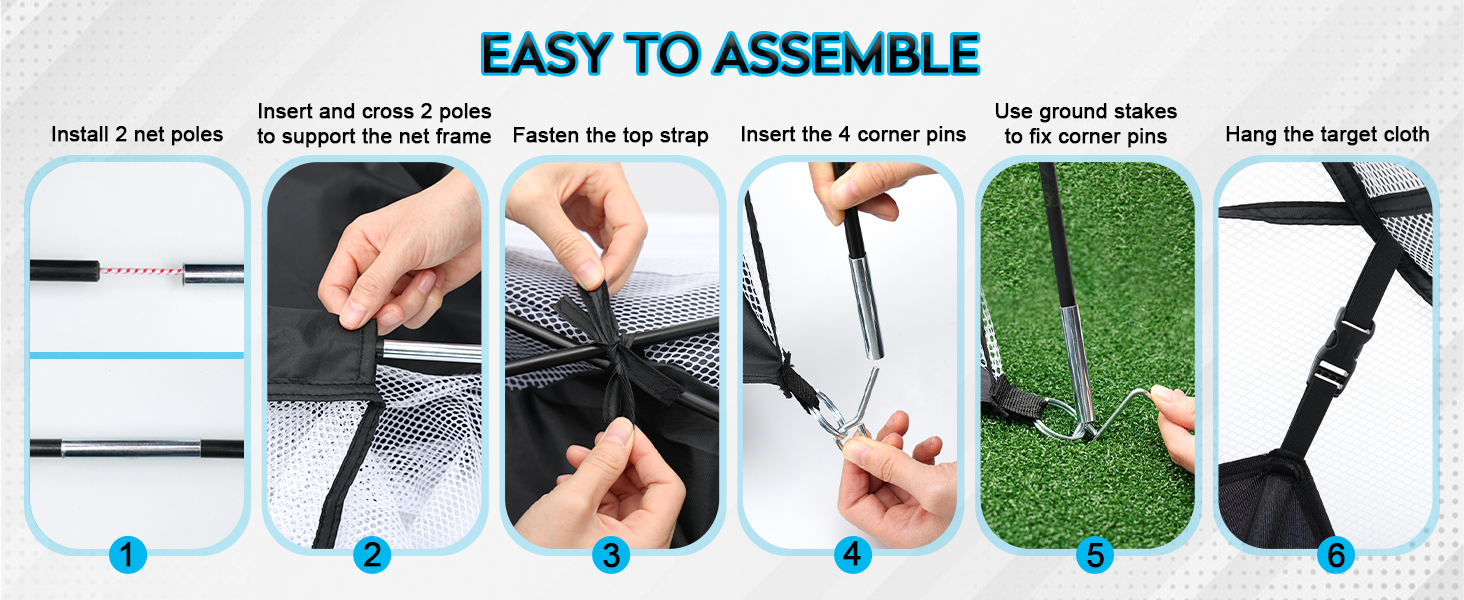 EASY TO ASSEMBLE

Install 2 net poles

1

Insert and cross 2 poles to support the net frame

2

Fasten the top strap

3

Insert the 4 corner pins

4

Use ground stakes to fix corner pins

5

Hang the target cloth

6