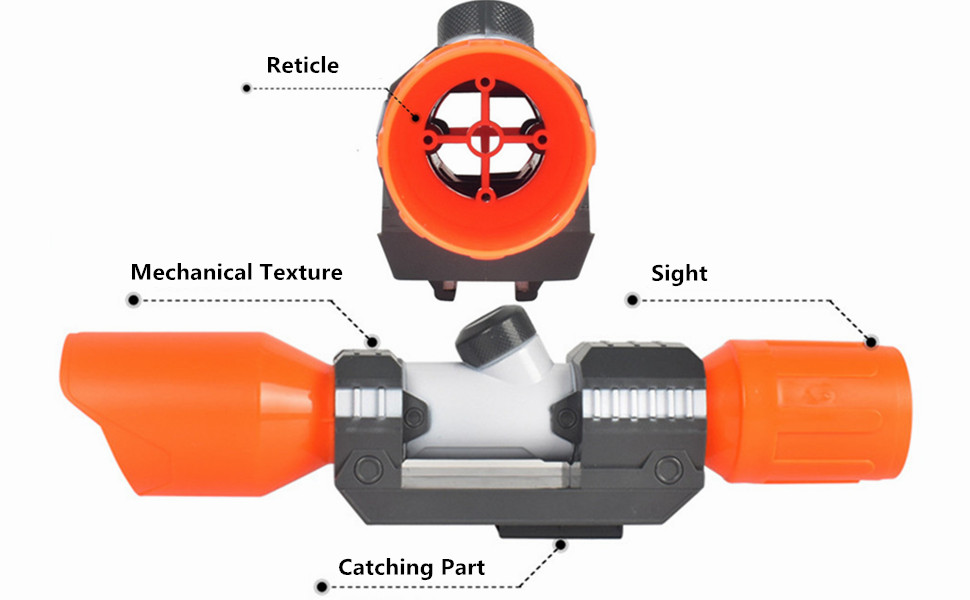 Reticle

Mechanical Texture

Sight

Catching Part