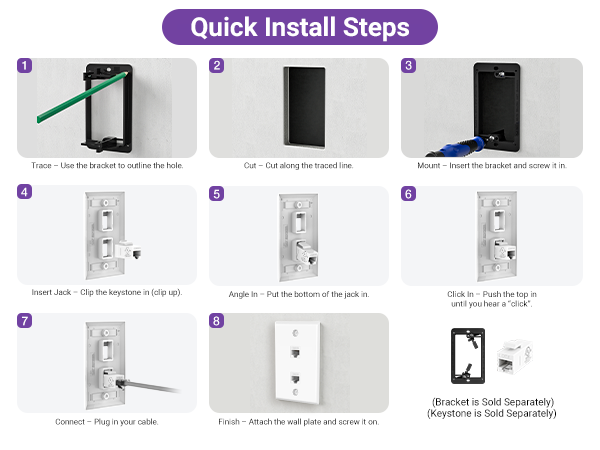 Quick Install Steps

1
Trace – Use the bracket to outline the hole.

2
Cut – Cut along the traced line.

3
Mount – Insert the bracket and screw it in.

4
Insert Jack – Clip the keystone in (clip up).

5
Angle In – Put the bottom of the jack in.

6
Click In – Push the top in until you hear a "click".

7
Connect – Plug in your cable.

8
Finish – Attach the wall plate and screw it on.

(Bracket is Sold Separately)
(Keystone is Sold Separately)