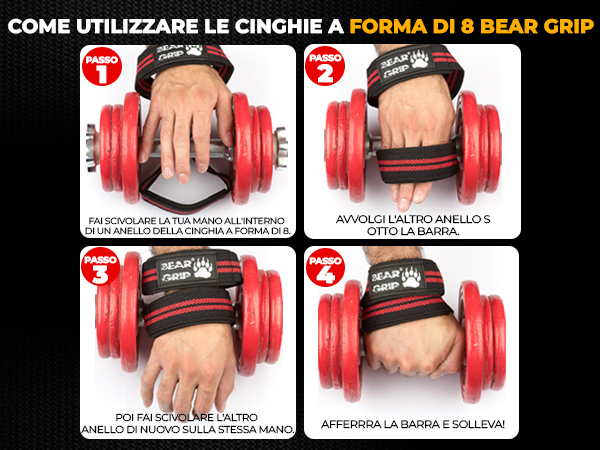 COME UTILIZZARE LE CINGHIE A FORMA DI 8 BEAR GRIP

PASSO 1
BEAR GRIP
FAI SCIVOLARE LA TUA MANO ALL'INTERNO DI UN ANELLO DELLA CINGHIA A FORMA DI 8.

PASSO 2
BEAR GRIP
AVVOLGI L'ALTRO ANELLO S OTTO LA BARRA.

PASSO 3
BEAR GRIP
POI FAI SCIVOLARE L'ALTRO ANELLO DI NUOVO SULLA STESSA MANO.

PASSO 4
BEAR GRIP
AFFERRRA LA BARRA E SOLLEVA!