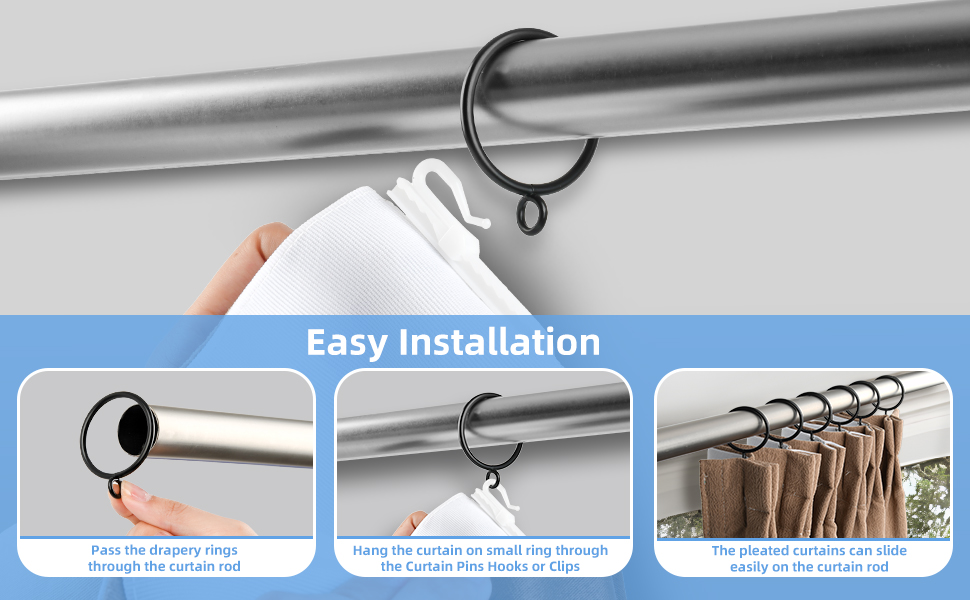 Easy Installation

Pass the drapery rings through the curtain rod

Hang the curtain on small ring through the Curtain Pins Hooks or Clips

The pleated curtains can slide easily on the curtain rod