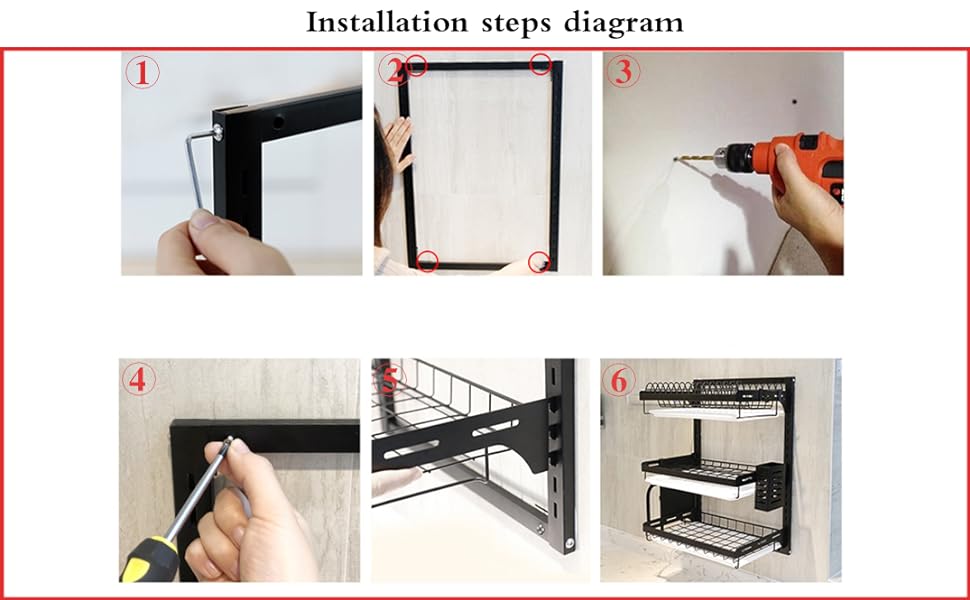 Installation steps diagram

1

2

3

4

5

6