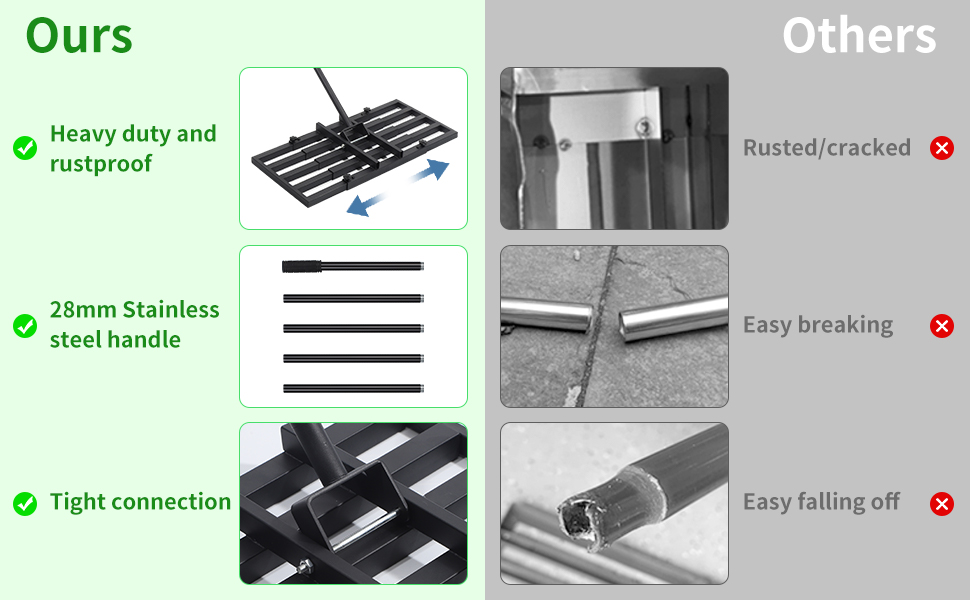 Ours

Heavy duty and rustproof

28mm Stainless steel handle

Tight connection

Others

Rusted/cracked

Easy breaking

Easy falling off