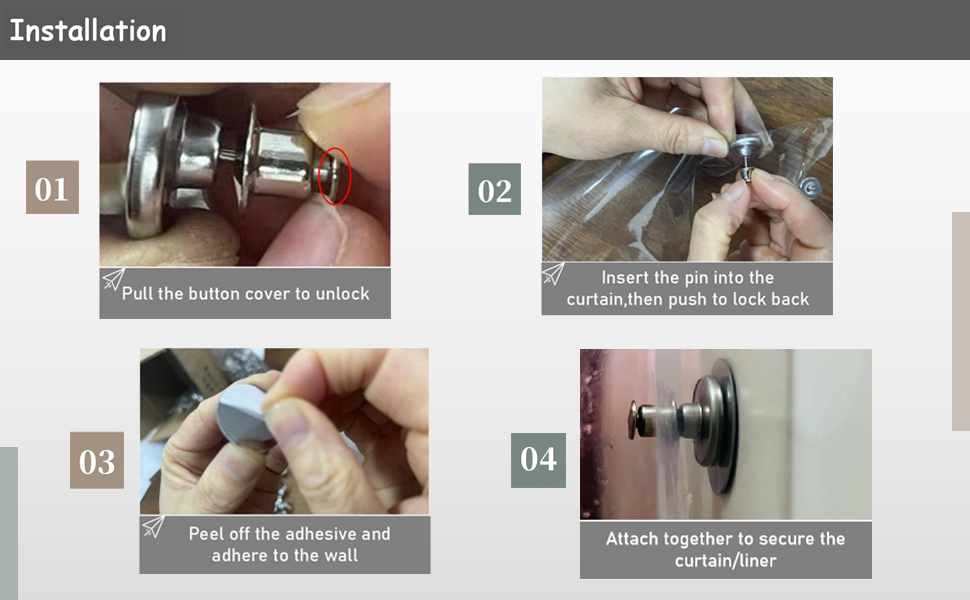 Installation

01

Pull the button cover to unlock

02

Insert the pin into the curtain,then push to lock back

03

Peel off the adhesive and adhere to the wall

04

Attach together to secure the curtain/liner