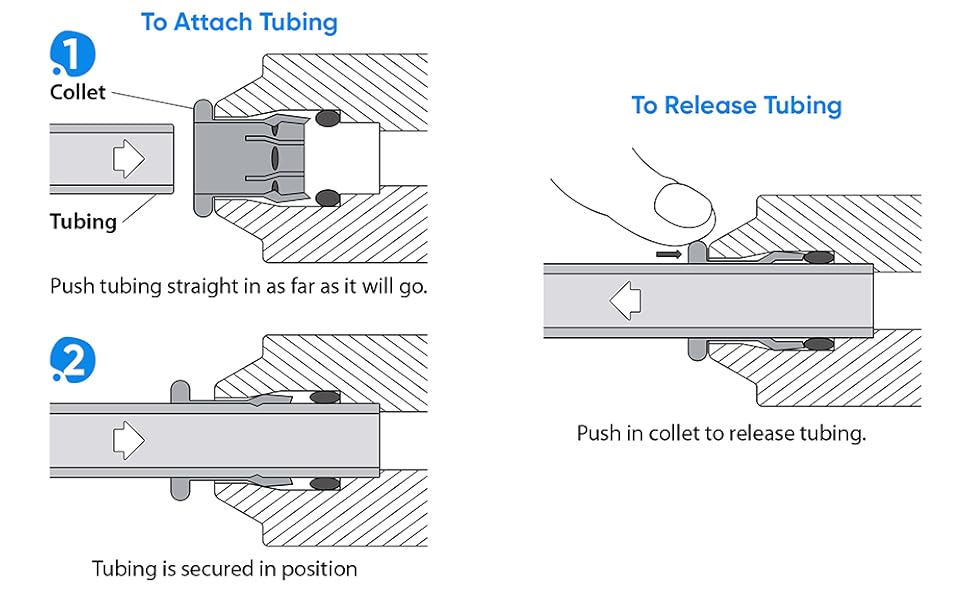 To Attach Tubing

1

Collet

Tubing

Push tubing straight in as far as it will go.

2

Tubing is secured in position

To Release Tubing

Push in collet to release tubing.