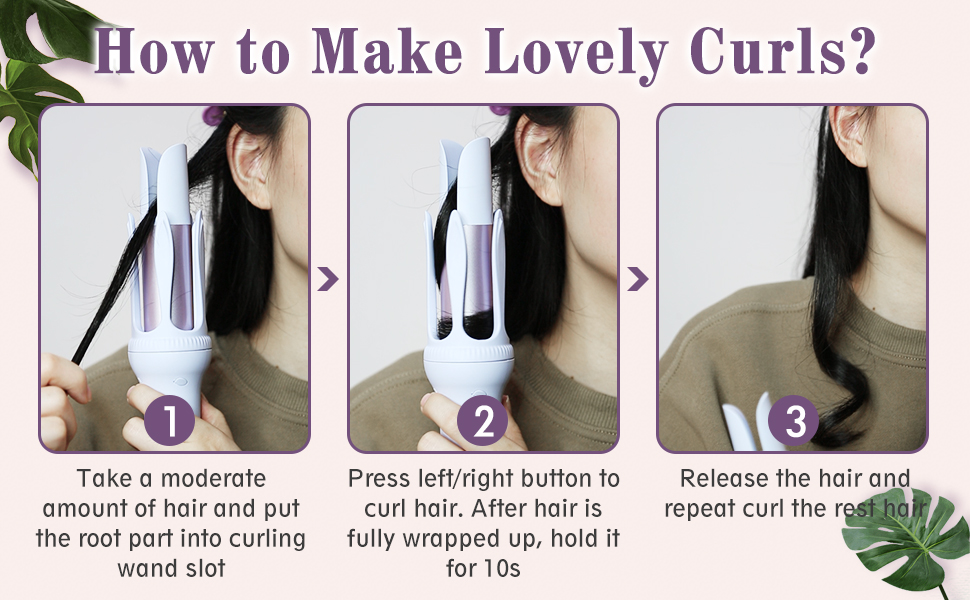 How to Make Lovely Curls?

1

Take a moderate amount of hair and put the root part into curling wand slot

2

Press left/right button to curl hair. After hair is fully wrapped up, hold it for 10s

3

Release the hair and repeat curl the rest hair