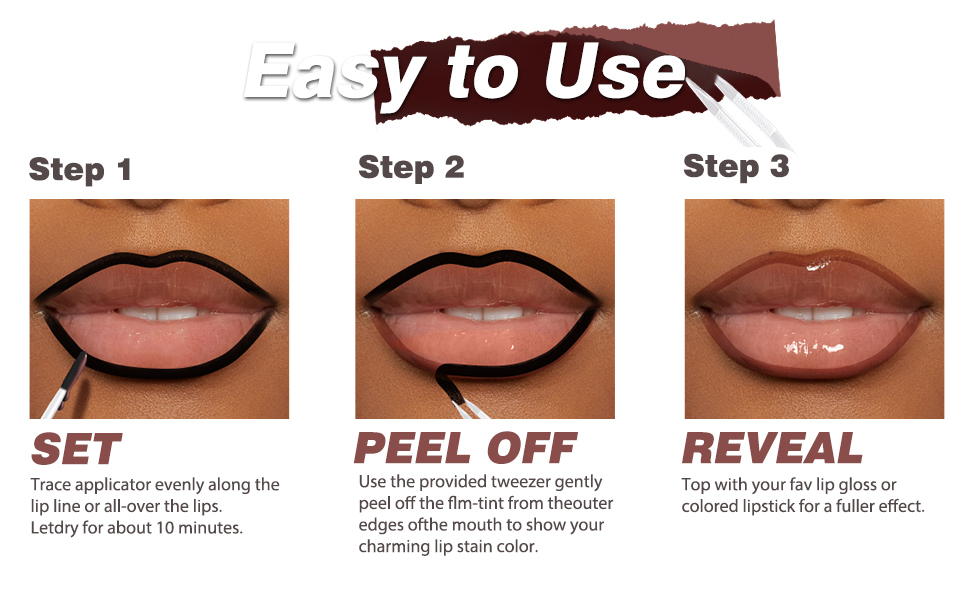 Easy to Use

Step 1

SET

Trace applicator evenly along the lip line or all-over the lips. Letdry for about 10 minutes.

Step 2

PEEL OFF

Use the provided tweezer gently peel off the flm-tint from theouter edges ofthe mouth to show your charming lip stain color.

Step 3

REVEAL

Top with your fav lip gloss or colored lipstick for a fuller effect.