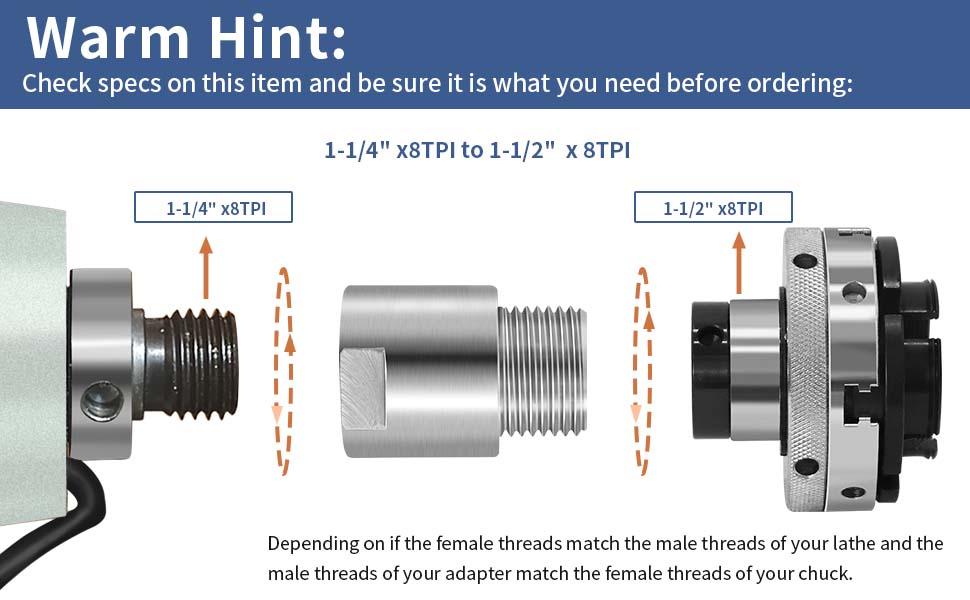 Warm Hint:
Check specs on this item and be sure it is what you need before ordering:

1-1/4" x8TPI to 1-1/2"  x 8TPI

1-1/4" x8TPI

1-1/2" x8TPI

Depending on if the female threads match the male threads of your lathe and the male threads of your adapter match the female threads of your chuck.